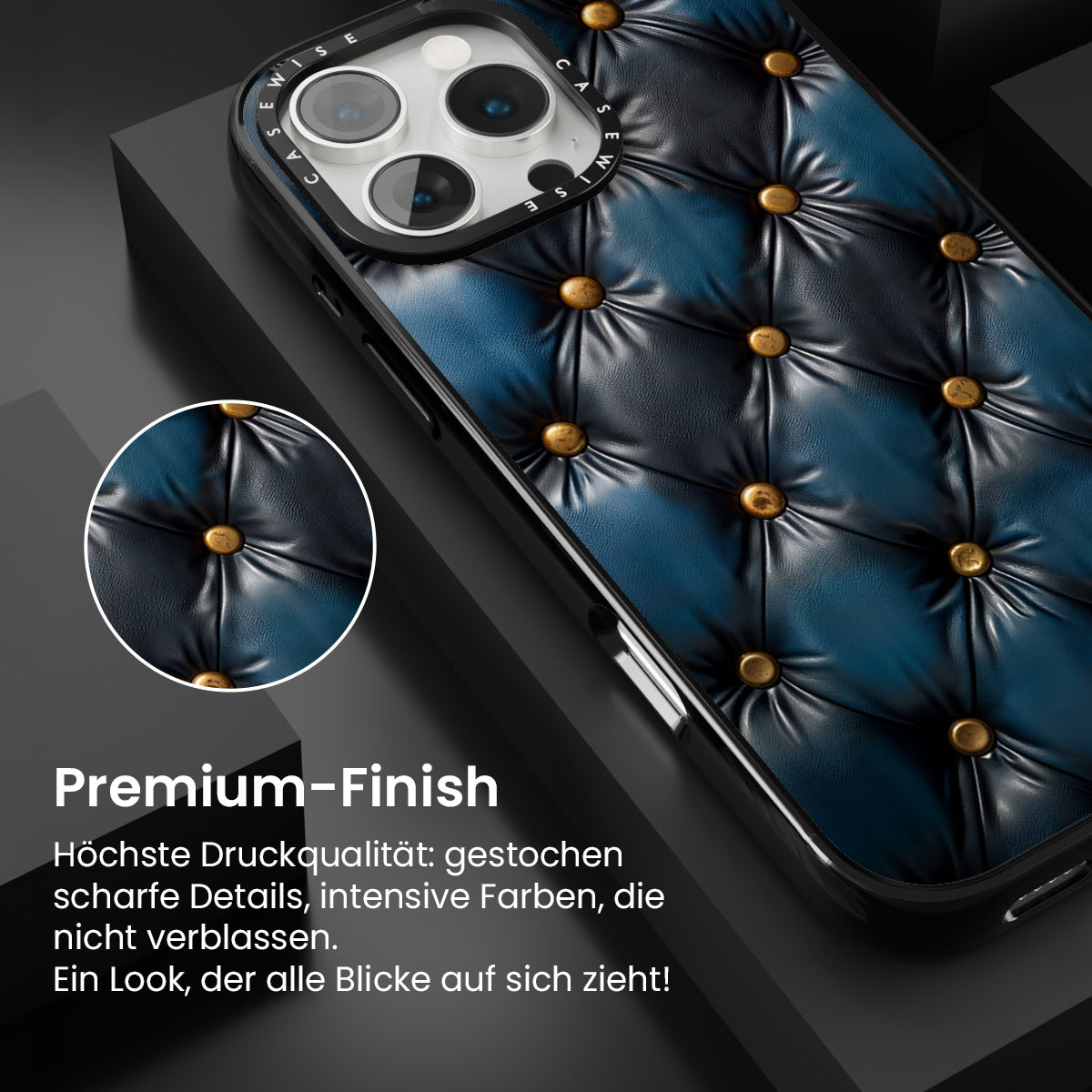 CASEWISE CASEWISE

Premium-Finish

Höchste Druckqualität: gestochen scharfe Details, intensive Farben, die nicht verblassen.
Ein Look, der alle Blicke auf sich zieht!