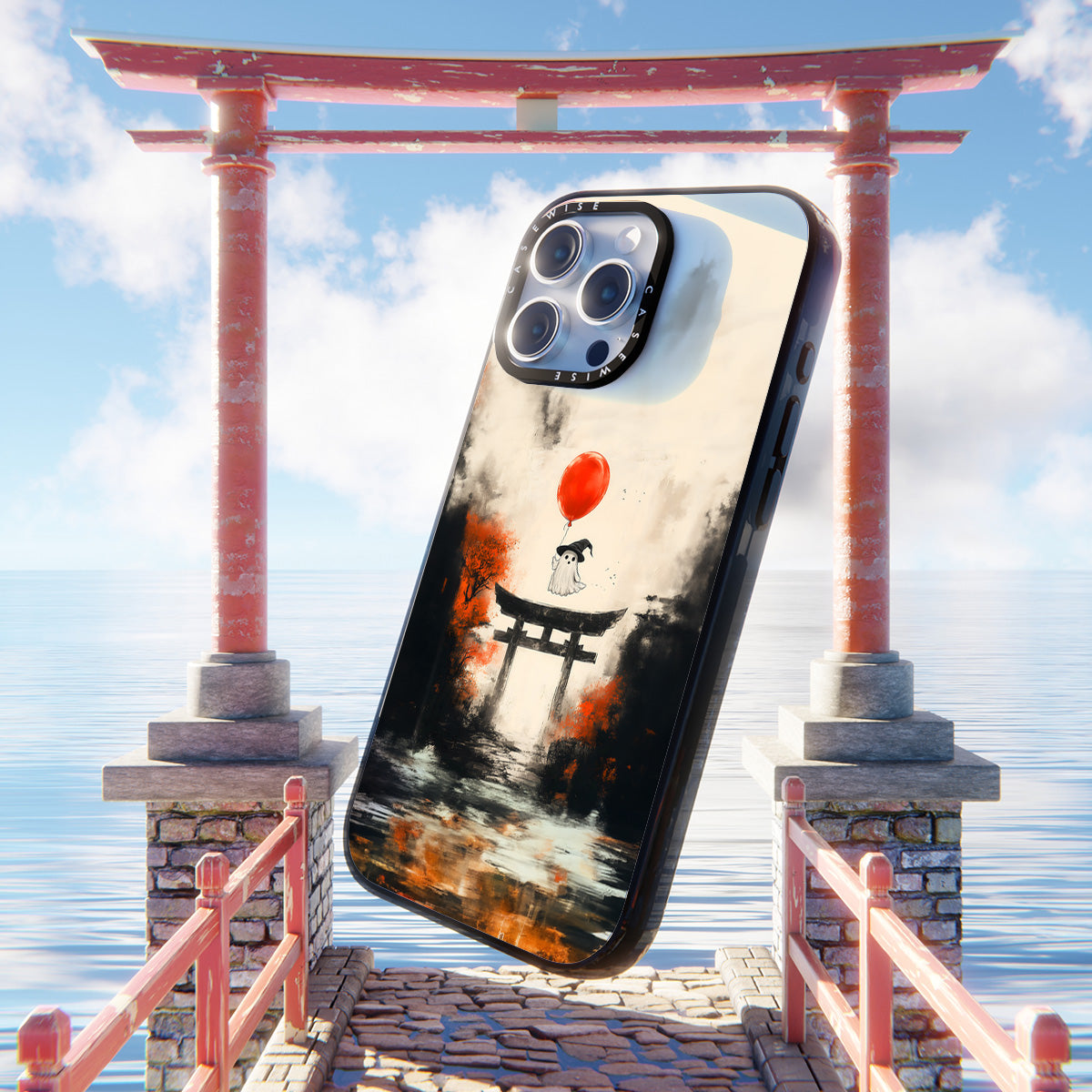 CASEWISE CASEWISE