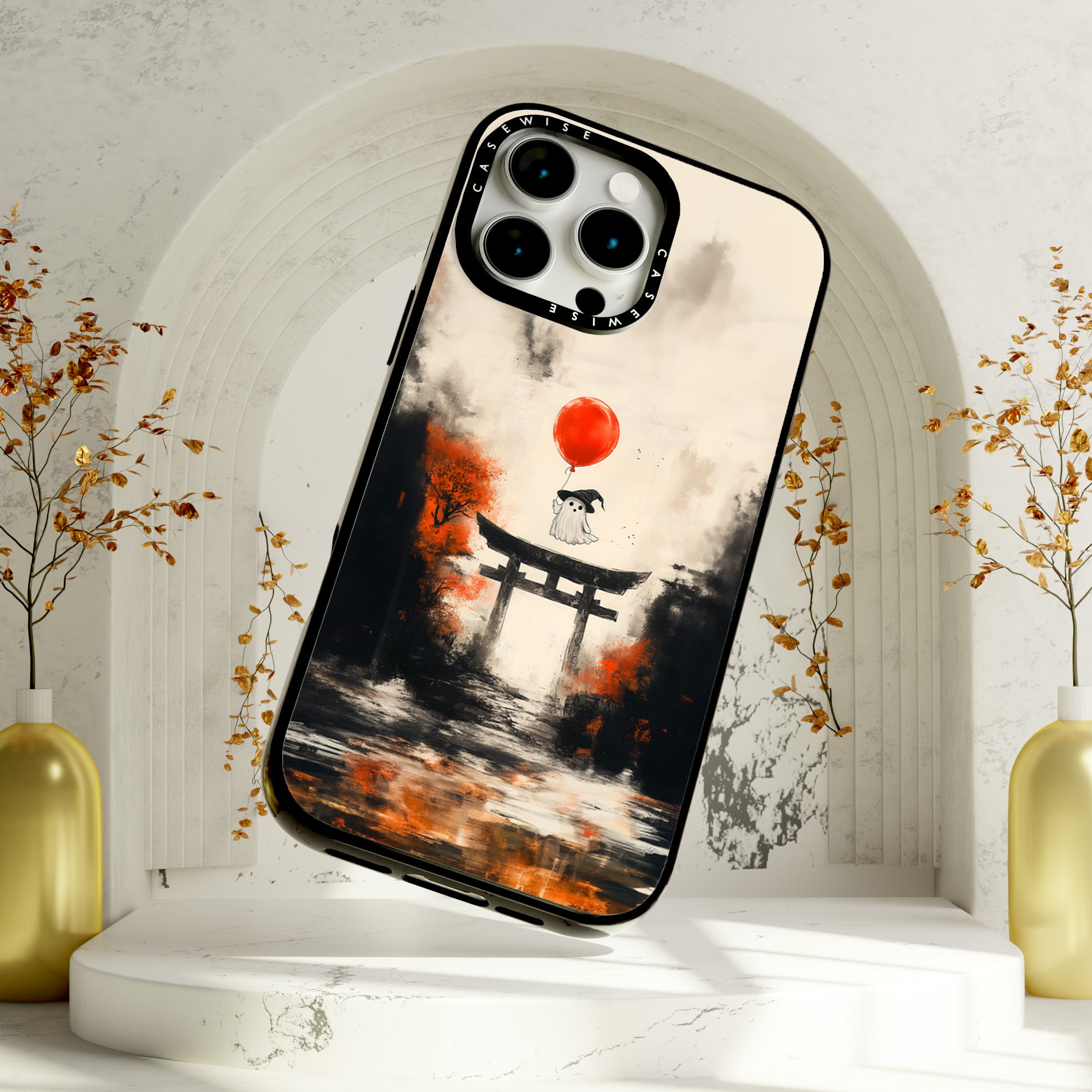 CASEWISE
CASEWISE