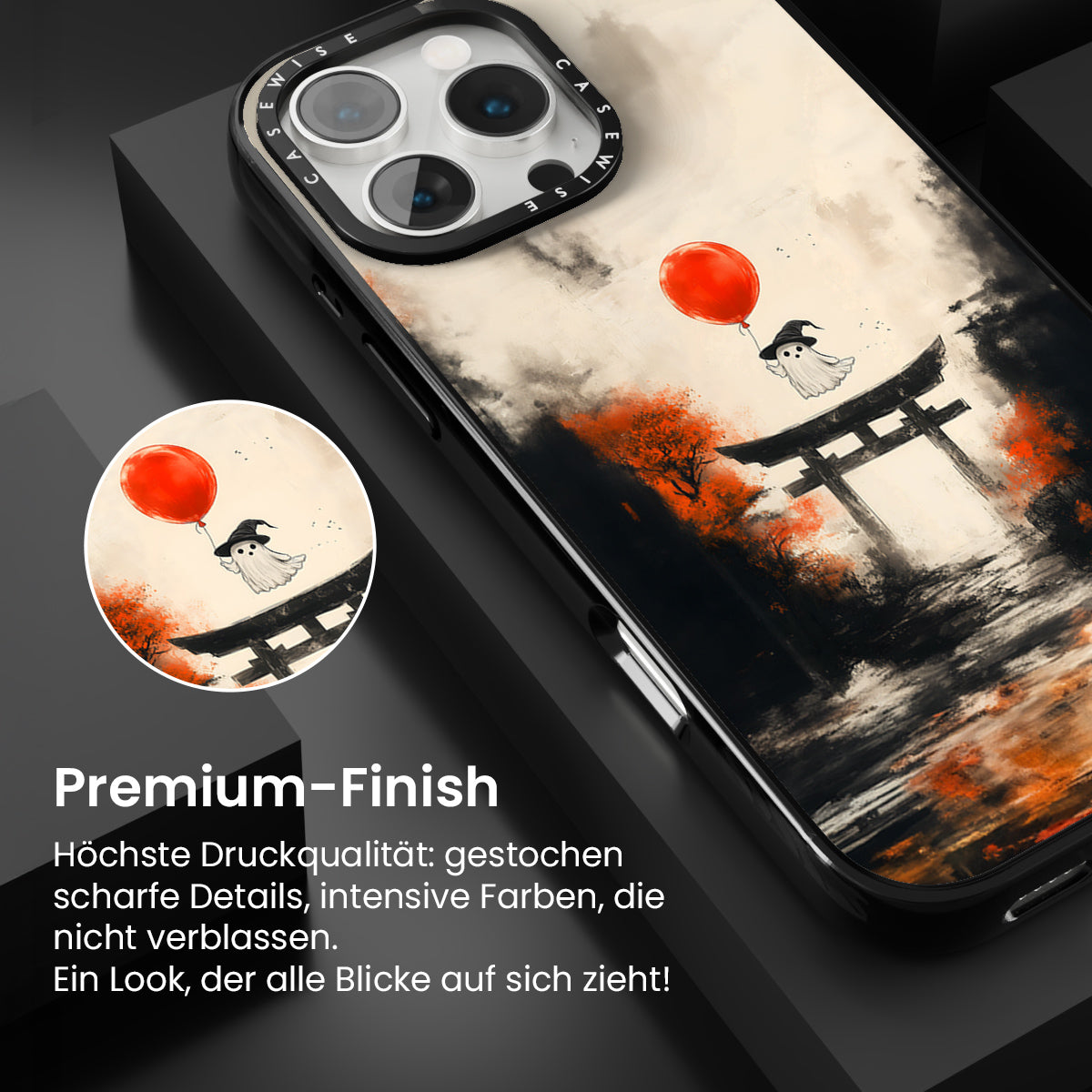 CASEWISE CASEWISE

Premium-Finish

Höchste Druckqualität: gestochen scharfe Details, intensive Farben, die nicht verblassen.
Ein Look, der alle Blicke auf sich zieht!