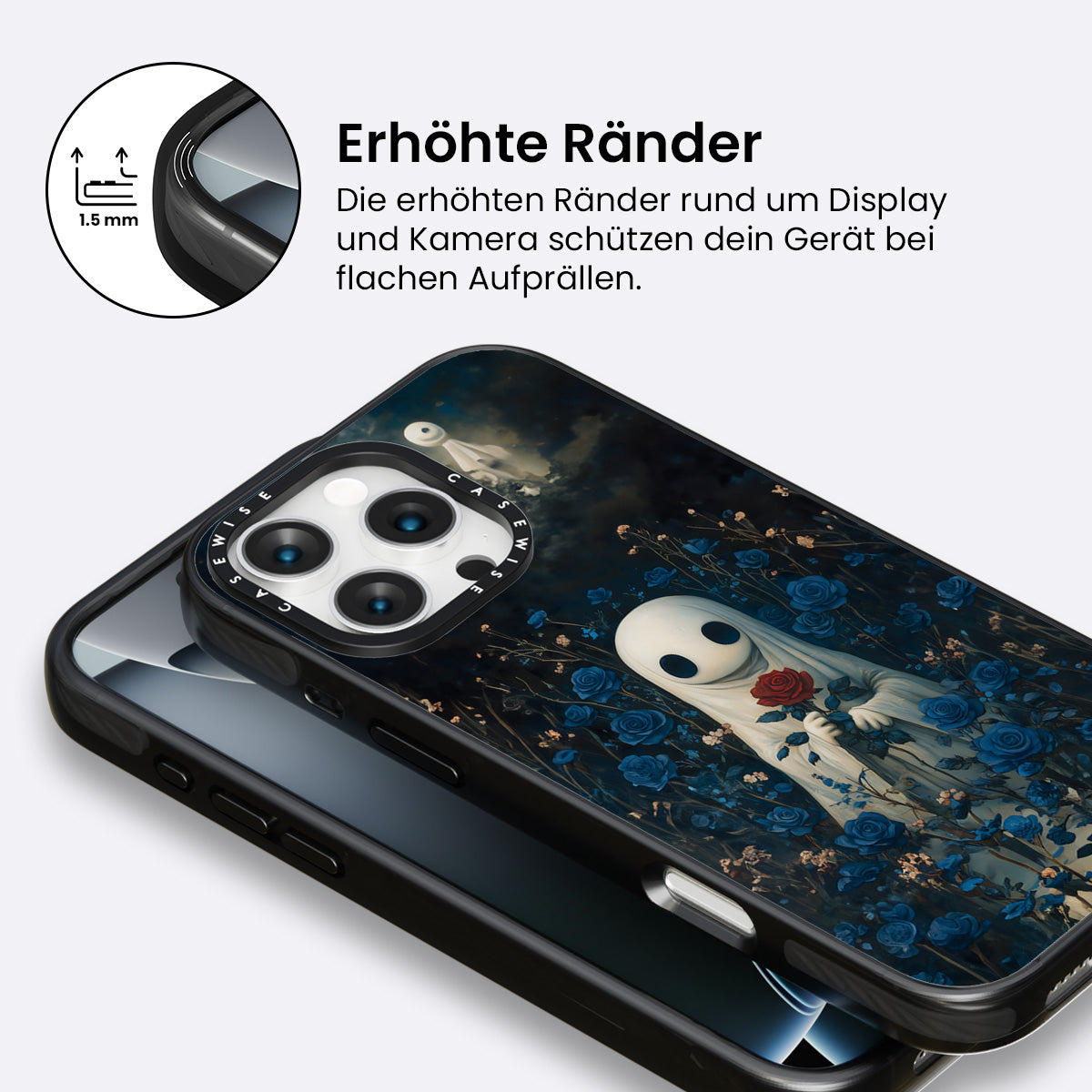 1.5 mm

Erhöhte Ränder

Die erhöhten Ränder rund um Display und Kamera schützen dein Gerät bei flachen Aufprällen.

CASEWISE CASEWISE