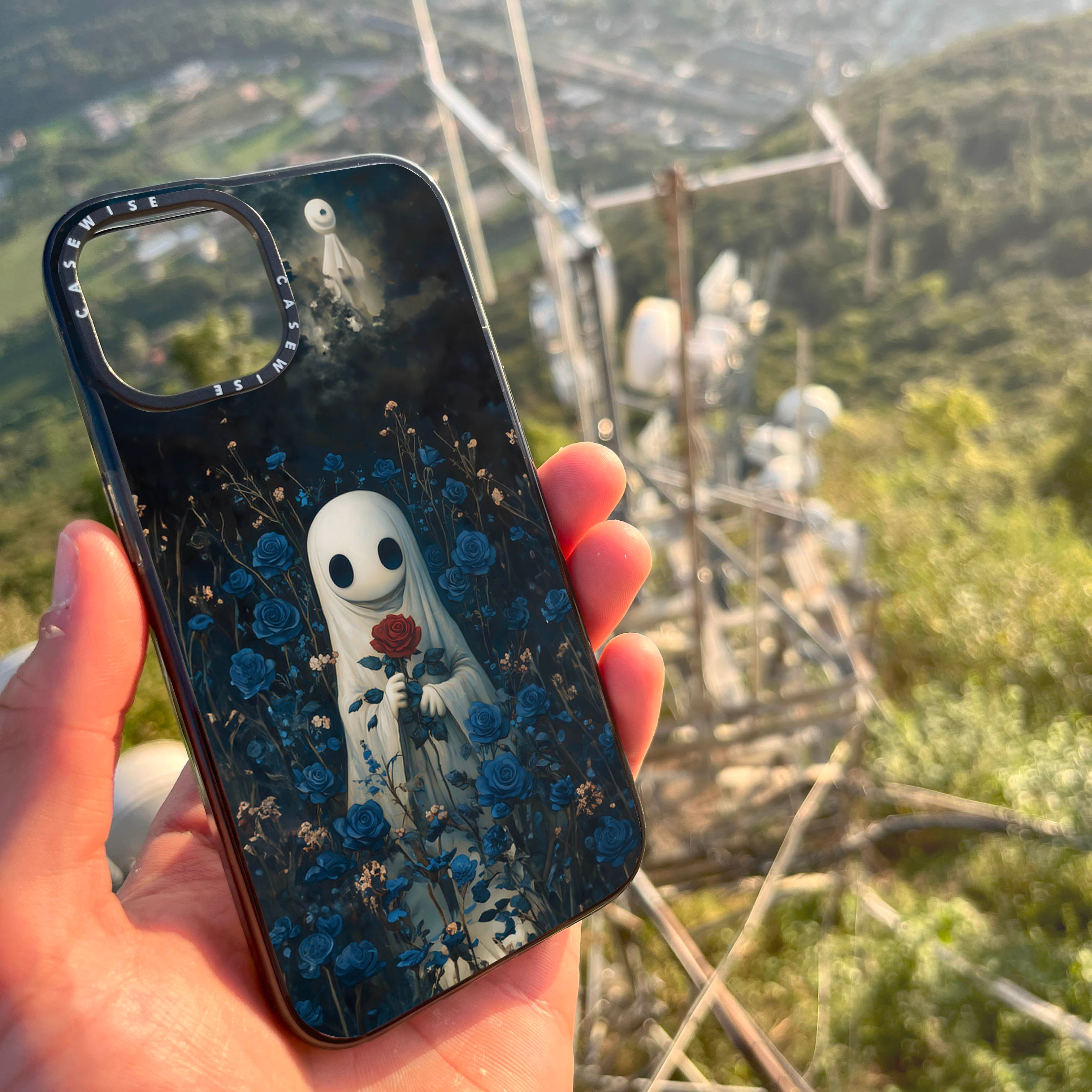 CASEWISE CASEWISE