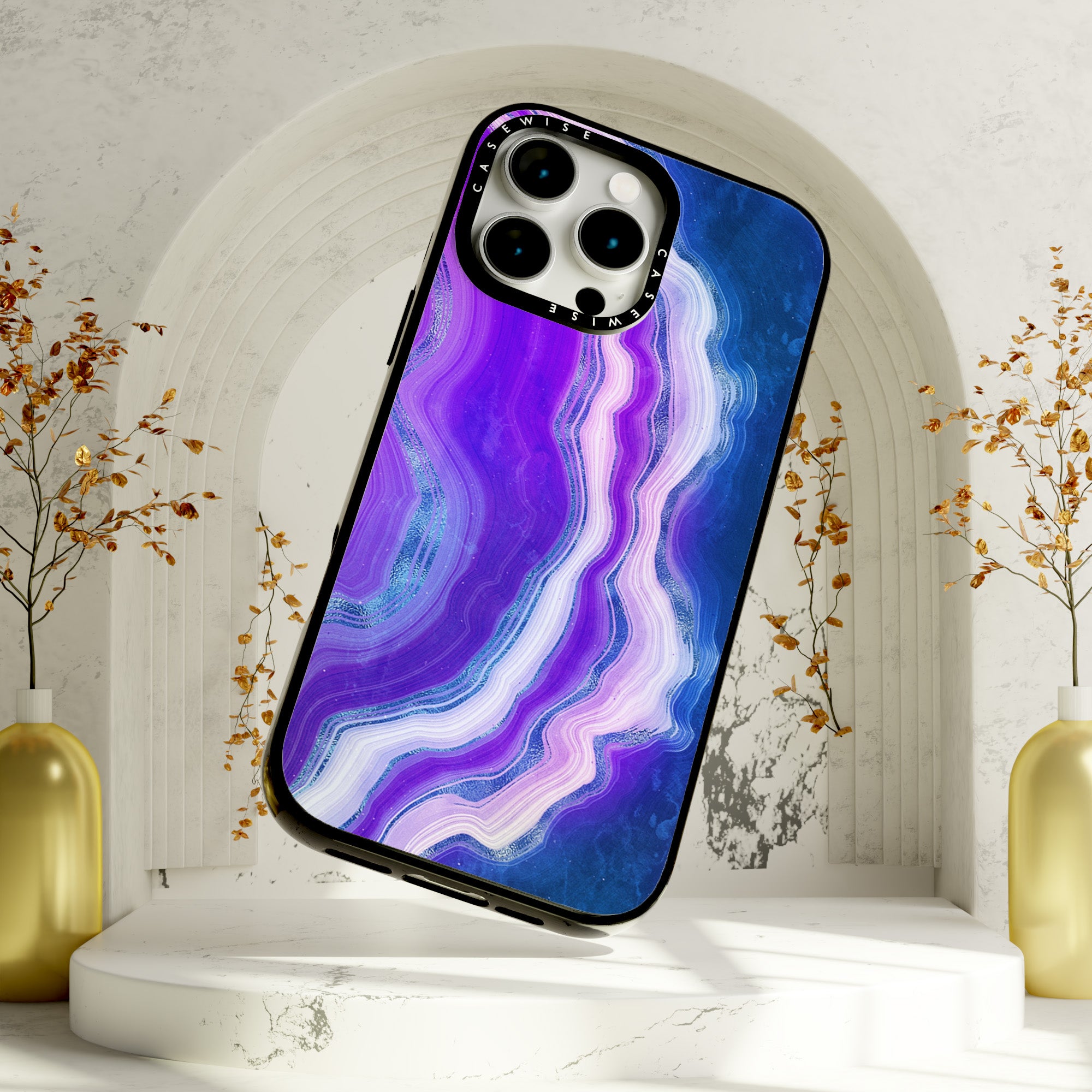 CASEWISE
CASEWISE