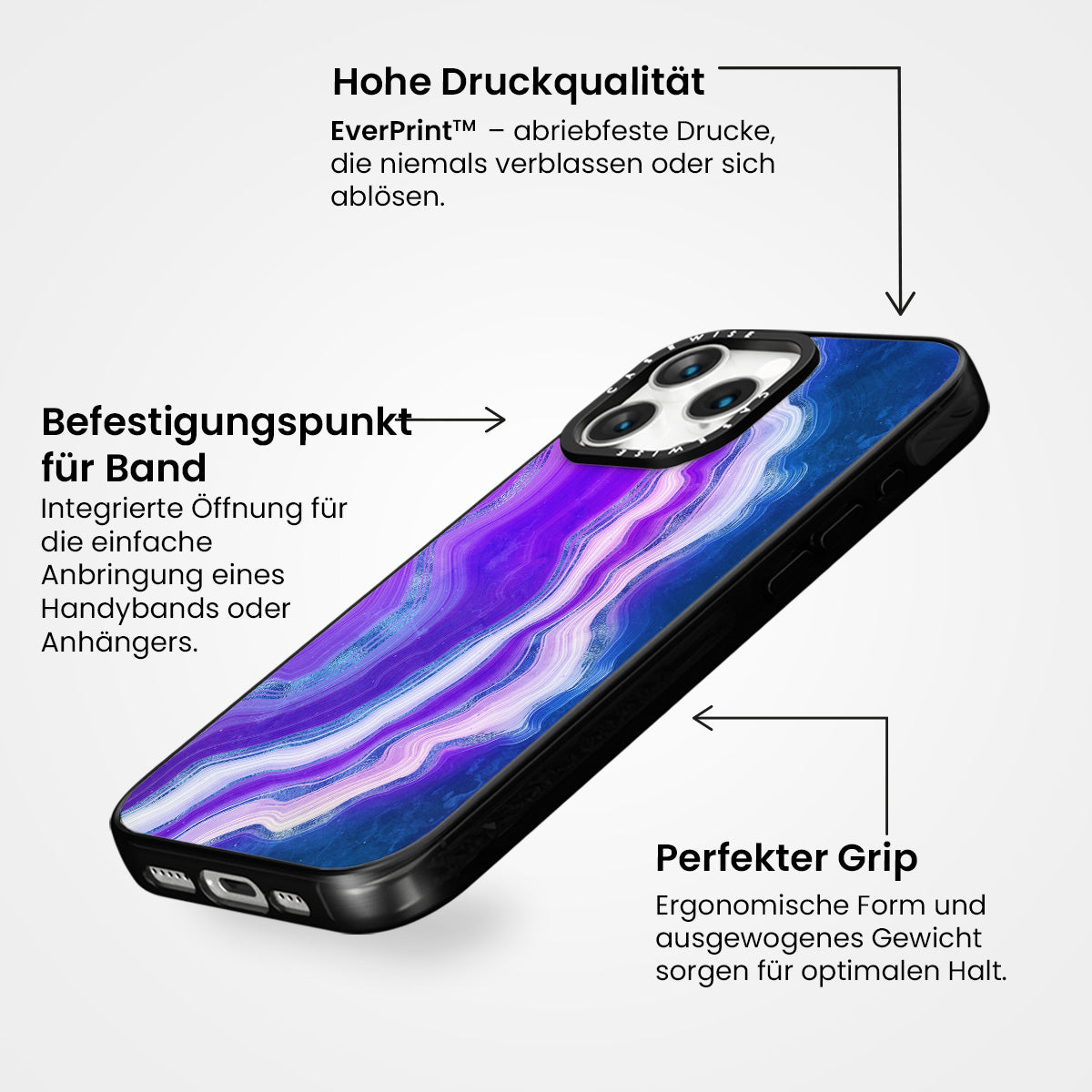 Hohe Druckqualität

EverPrint™ – abriebfeste Drucke, die niemals verblassen oder sich ablösen.

Befestigungspunkt für Band

Integrierte Öffnung für die einfache Anbringung eines Handybands oder Anhängers.

CASEWISE

CASEWISE

Perfekter Grip

Ergonomische Form und ausgewogenes Gewicht sorgen für optimalen Halt.