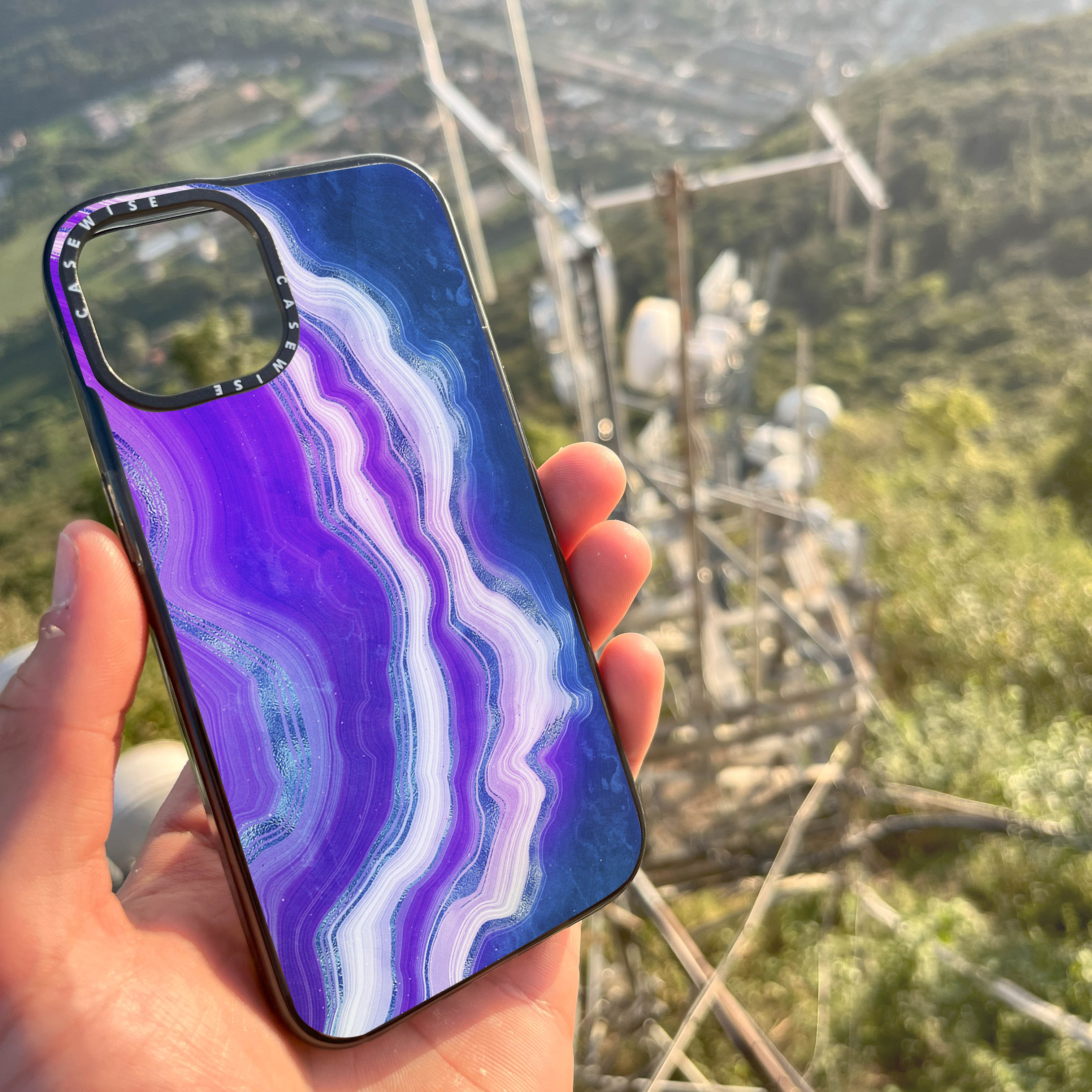 CASEWISE CASEWISE