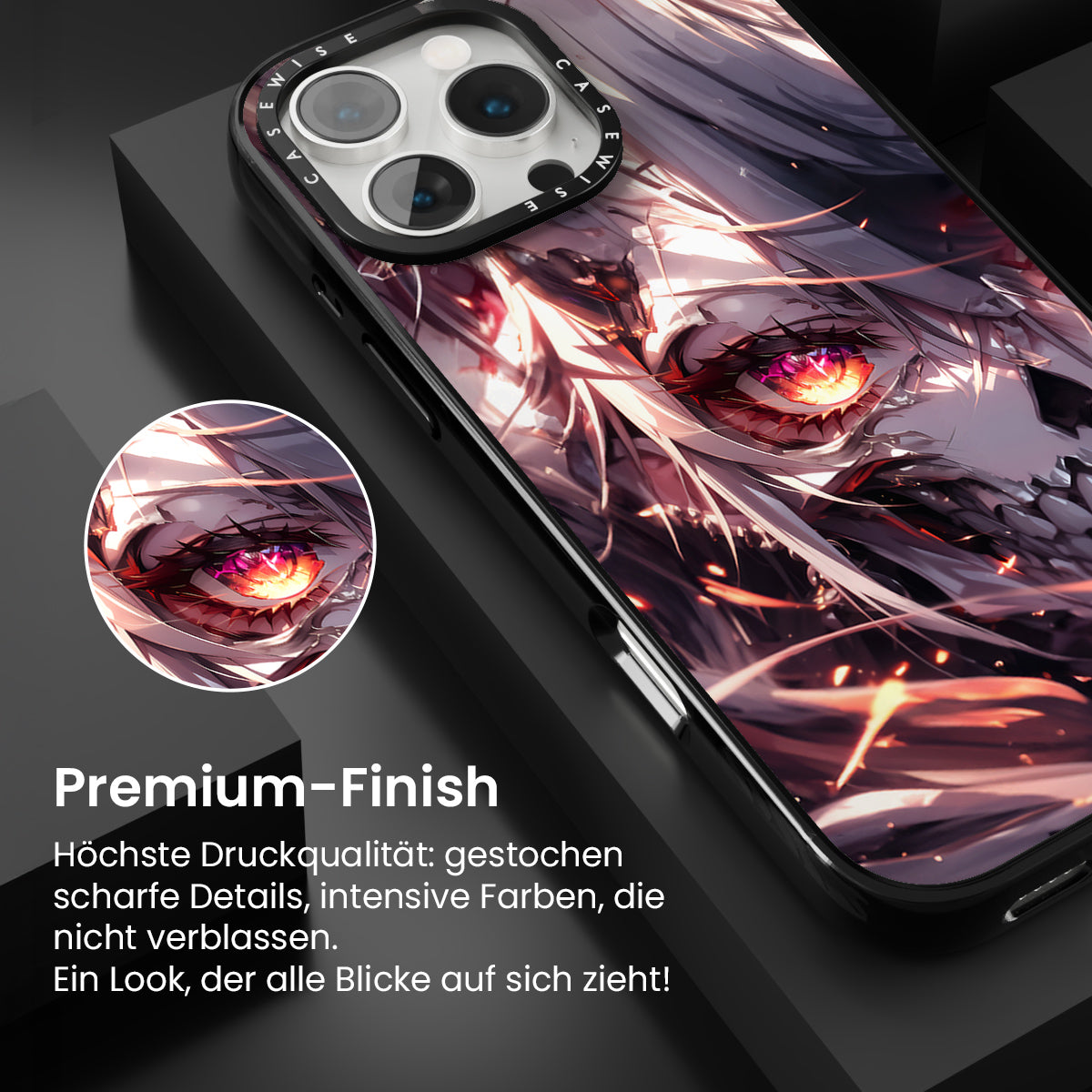 CASEWISE CASEWISE

Premium-Finish

Höchste Druckqualität: gestochen scharfe Details, intensive Farben, die nicht verblassen.
Ein Look, der alle Blicke auf sich zieht!