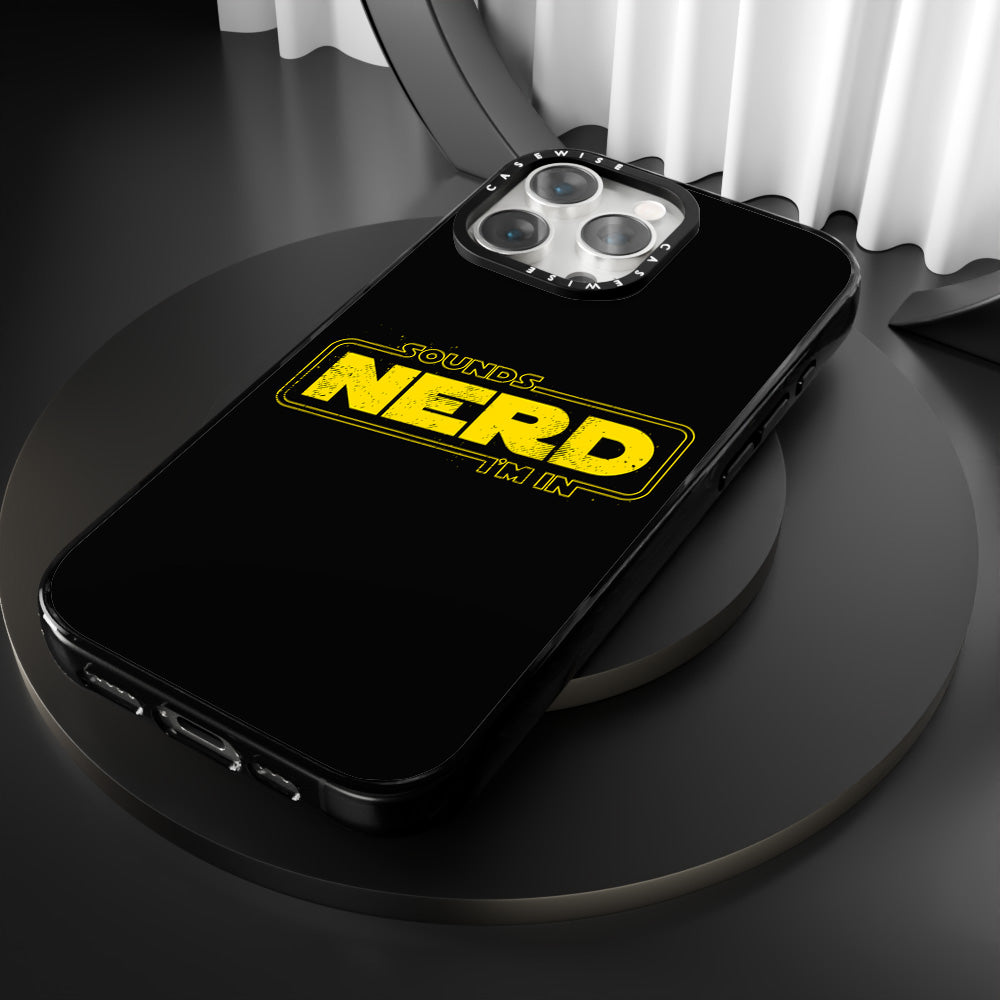 CASEWISE
CASEWISE
SOUNDS
NERD
I'M IN