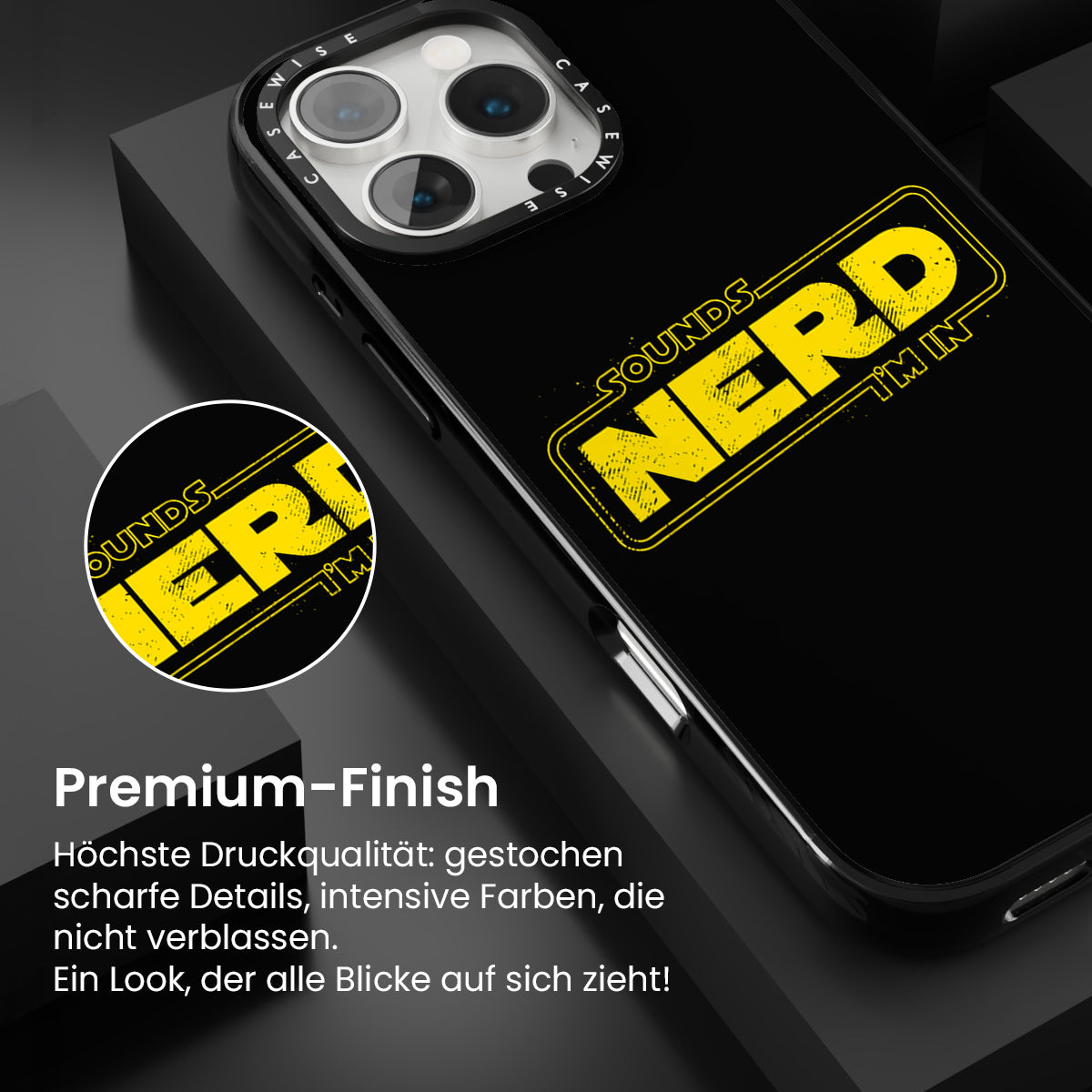 CASEWISE CASEWISE

SOUNDS NERD I'M IN

SOUNDS NERD I'M

Premium-Finish

Höchste Druckqualität: gestochen scharfe Details, intensive Farben, die nicht verblassen.
Ein Look, der alle Blicke auf sich zieht!