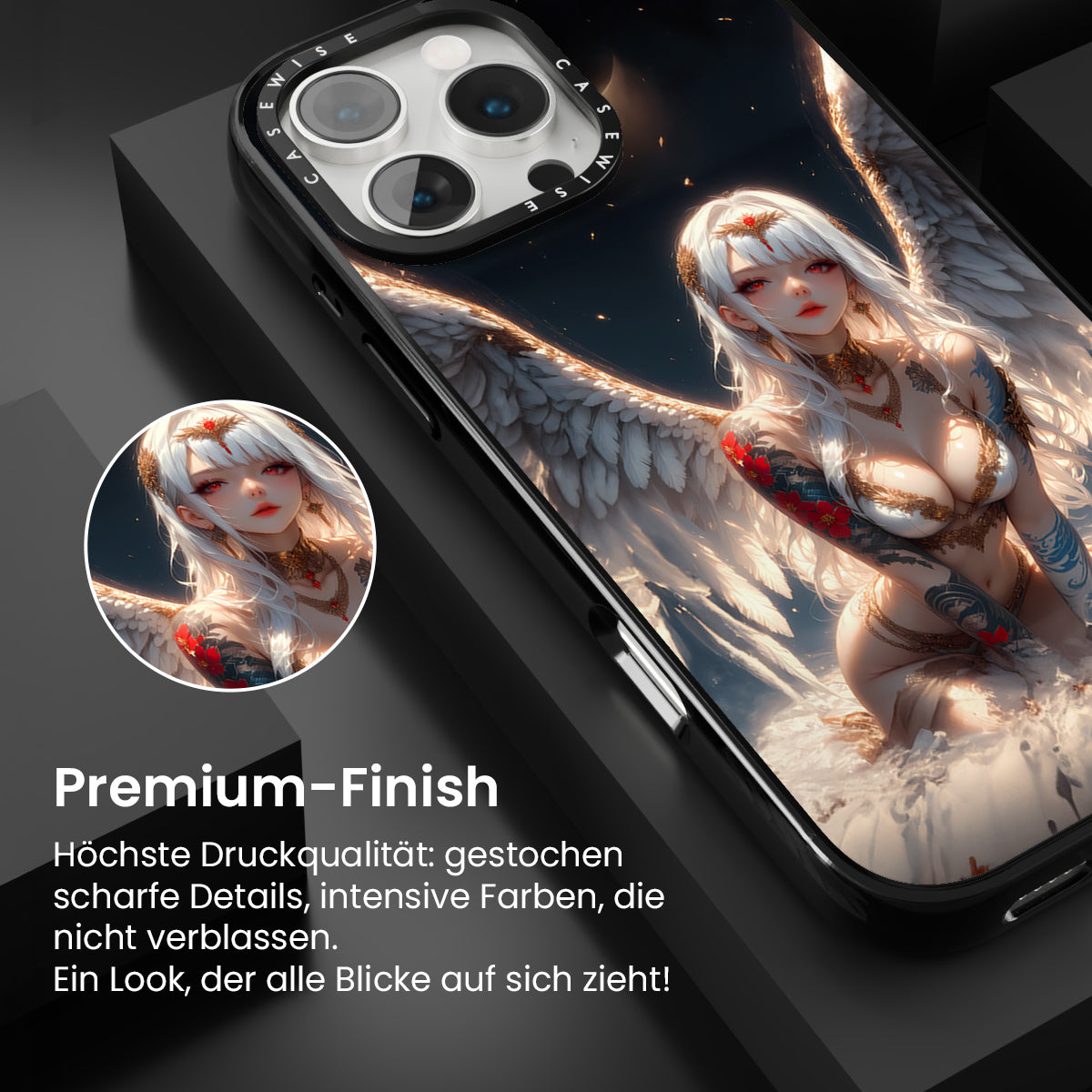 CASEWISE CASEWISE

Premium-Finish

Höchste Druckqualität: gestochen scharfe Details, intensive Farben, die nicht verblassen.
Ein Look, der alle Blicke auf sich zieht!