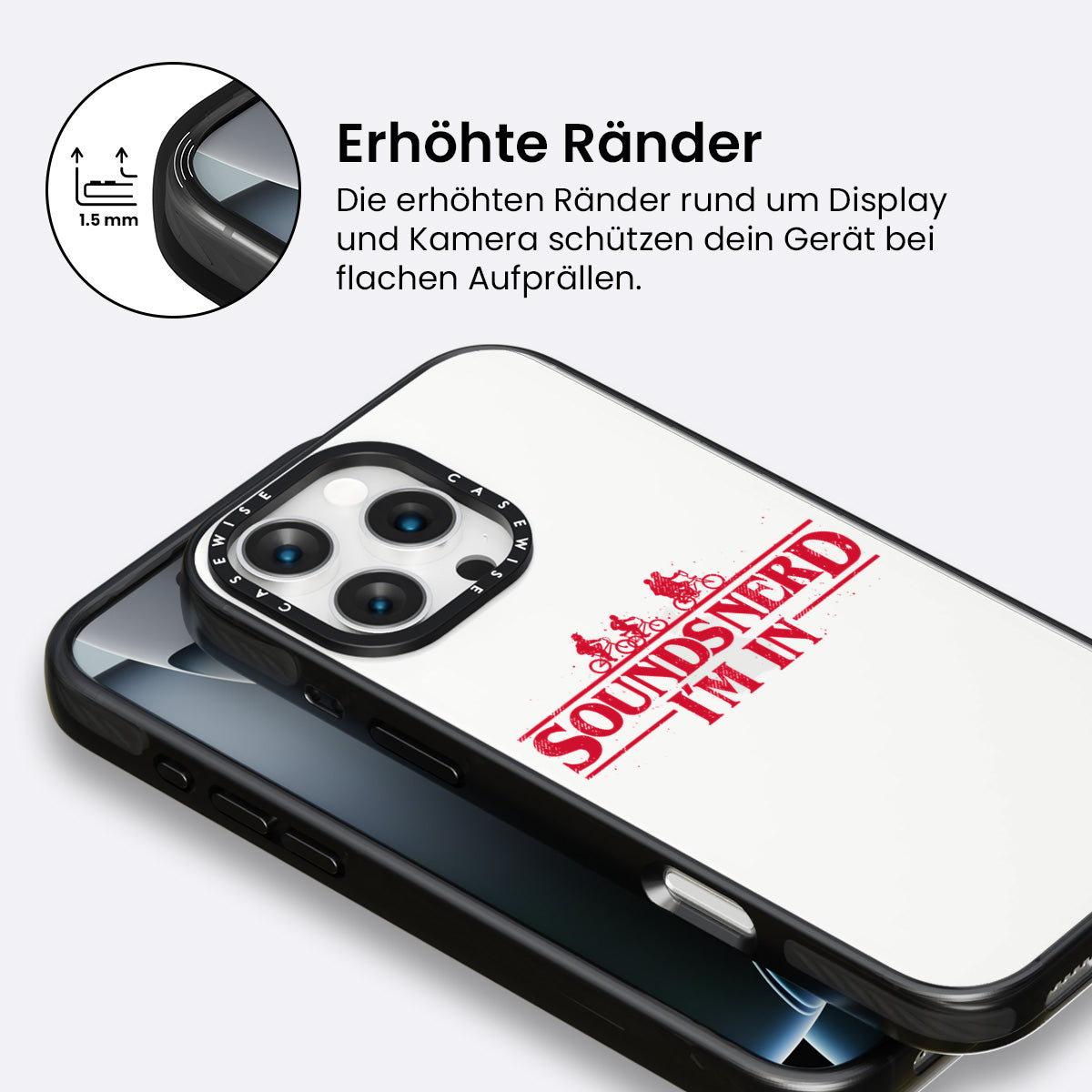 1.5 mm

Erhöhte Ränder

Die erhöhten Ränder rund um Display und Kamera schützen dein Gerät bei flachen Aufprällen.

CASEWISE CASEWISE

SOUNDSNERD
I'M IN