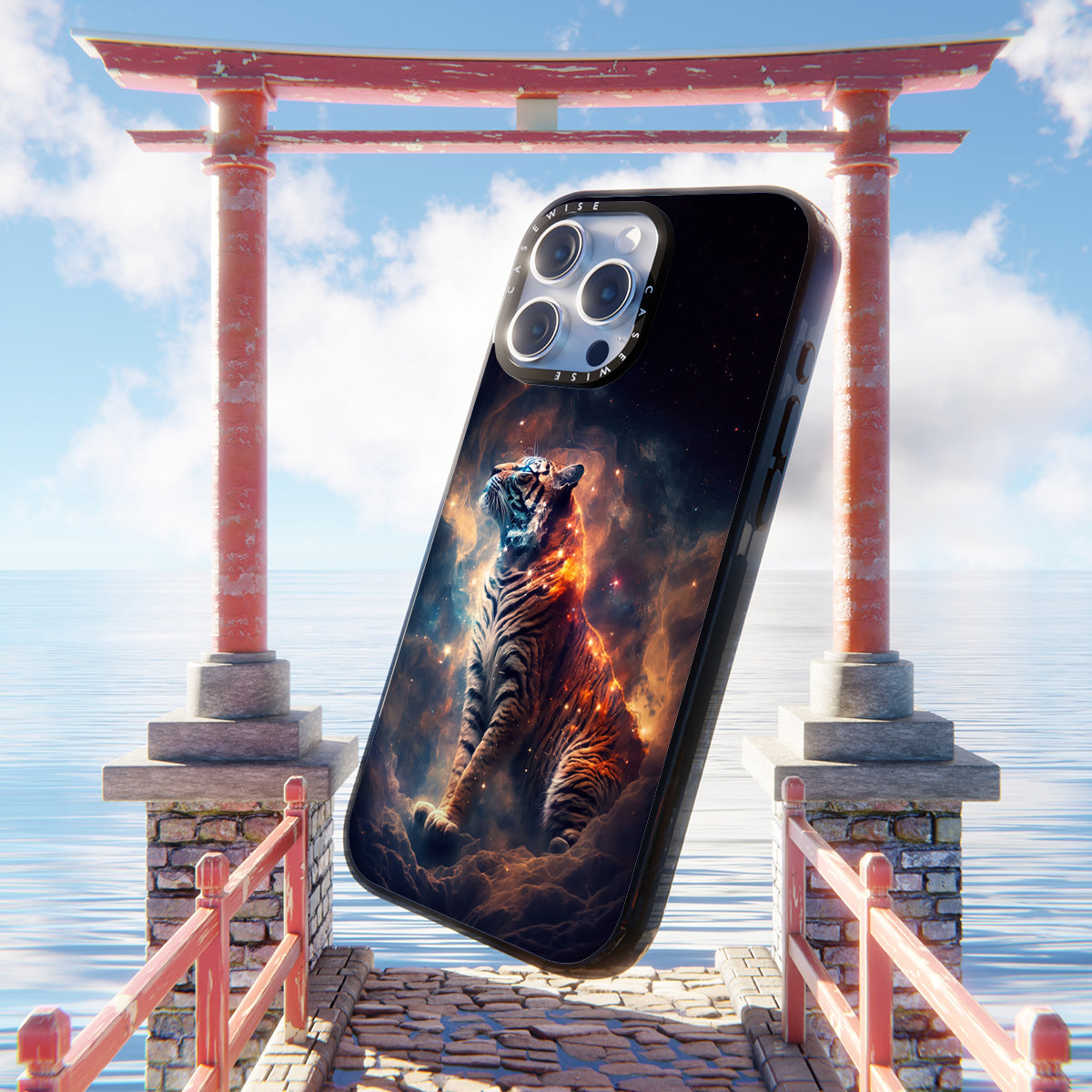 CASEWISE CASEWISE