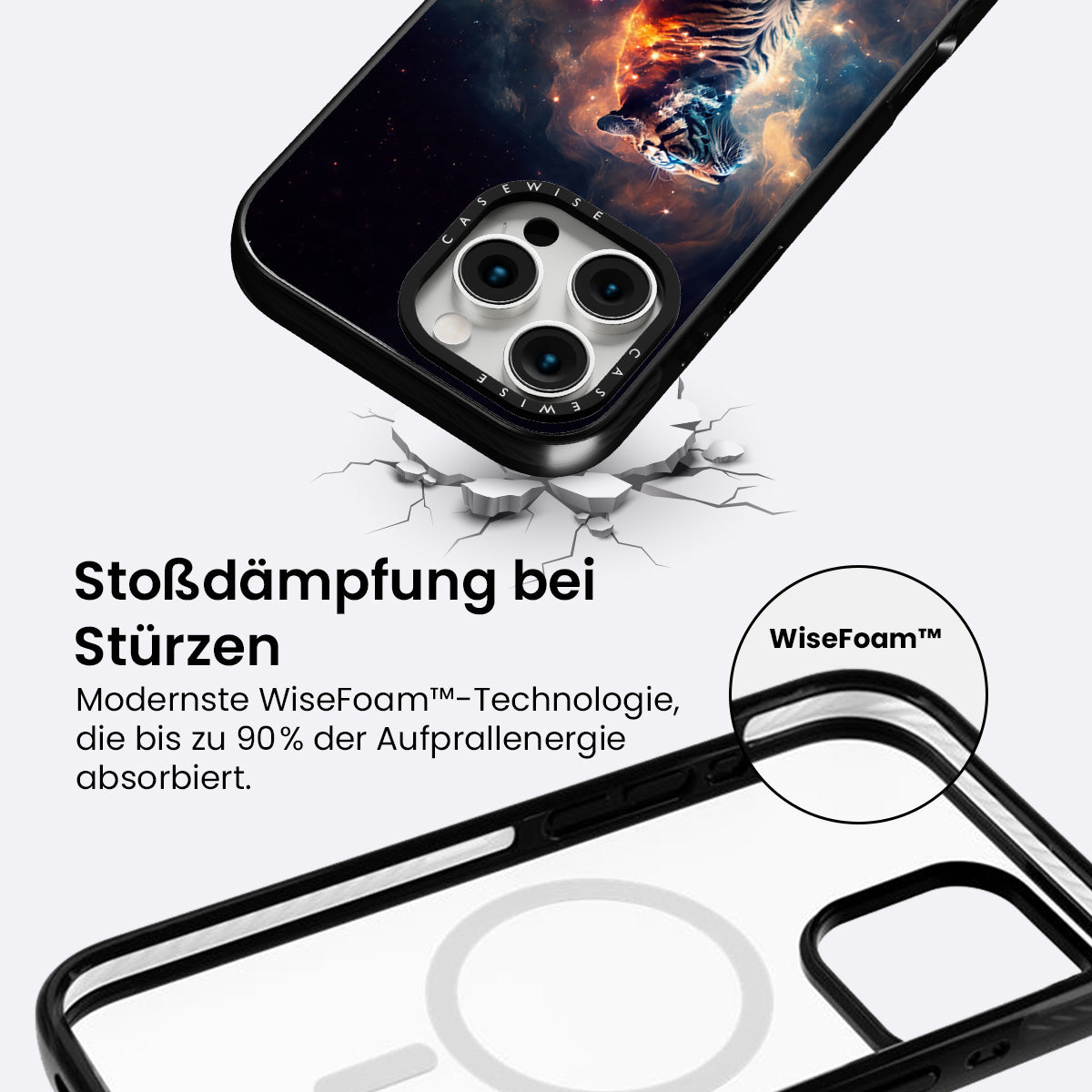 CASEWISE

CASEWISE

Stoßdämpfung bei Stürzen

Modernste WiseFoam™-Technologie, die bis zu 90% der Aufprallenergie absorbiert.

WiseFoam™