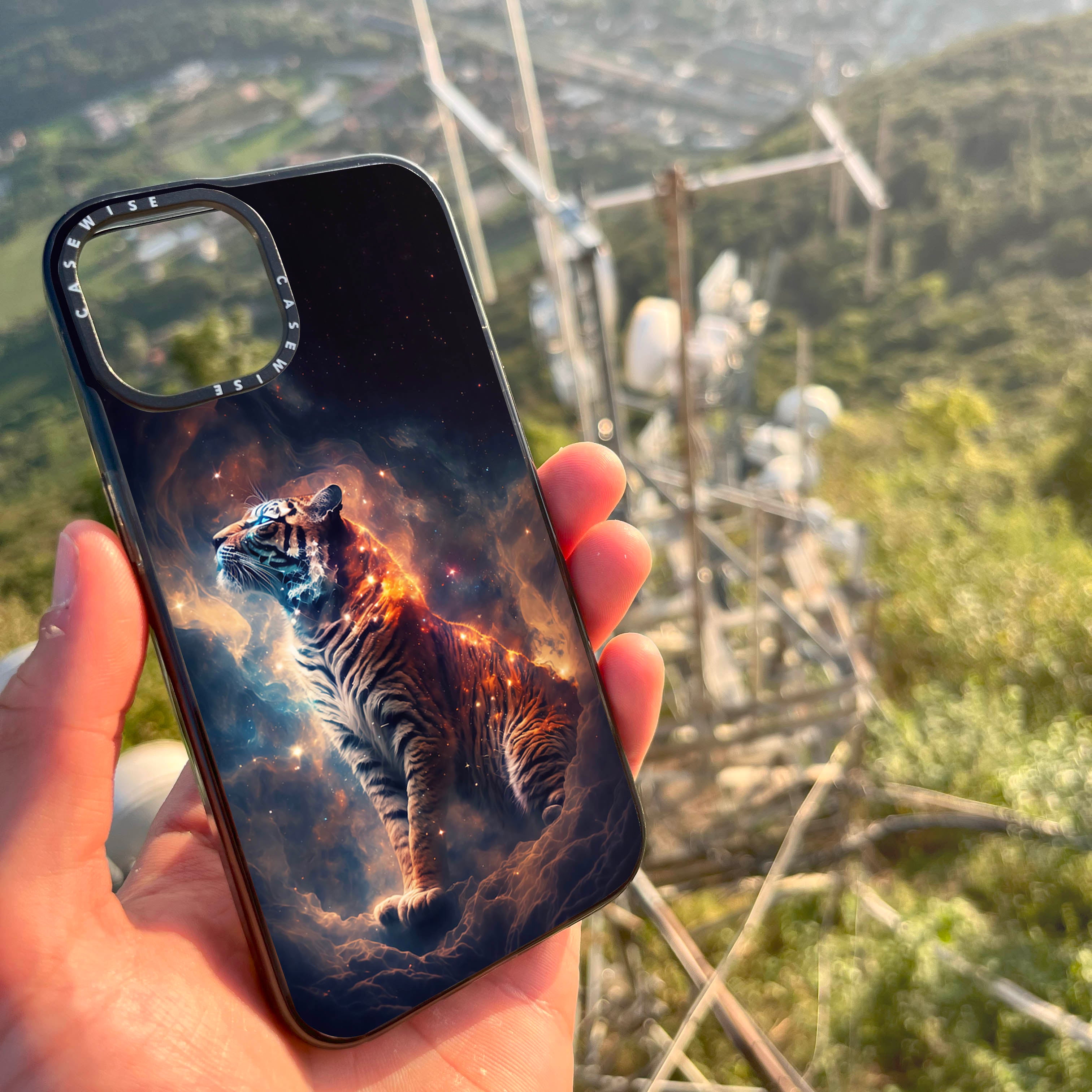 CASEWISE
CASEWISE