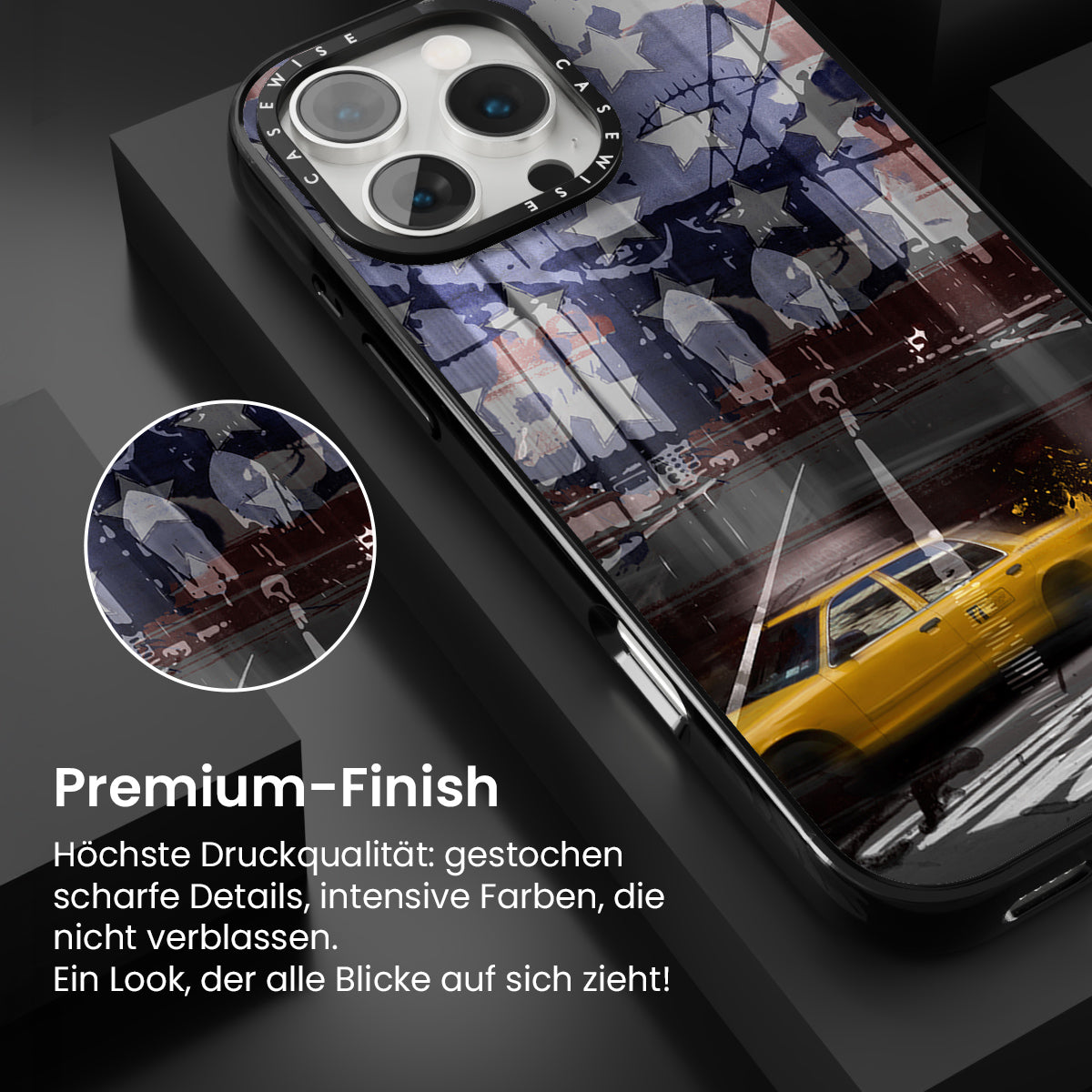 CASEWISE CASEWISE

Premium-Finish

Höchste Druckqualität: gestochen scharfe Details, intensive Farben, die nicht verblassen.
Ein Look, der alle Blicke auf sich zieht!