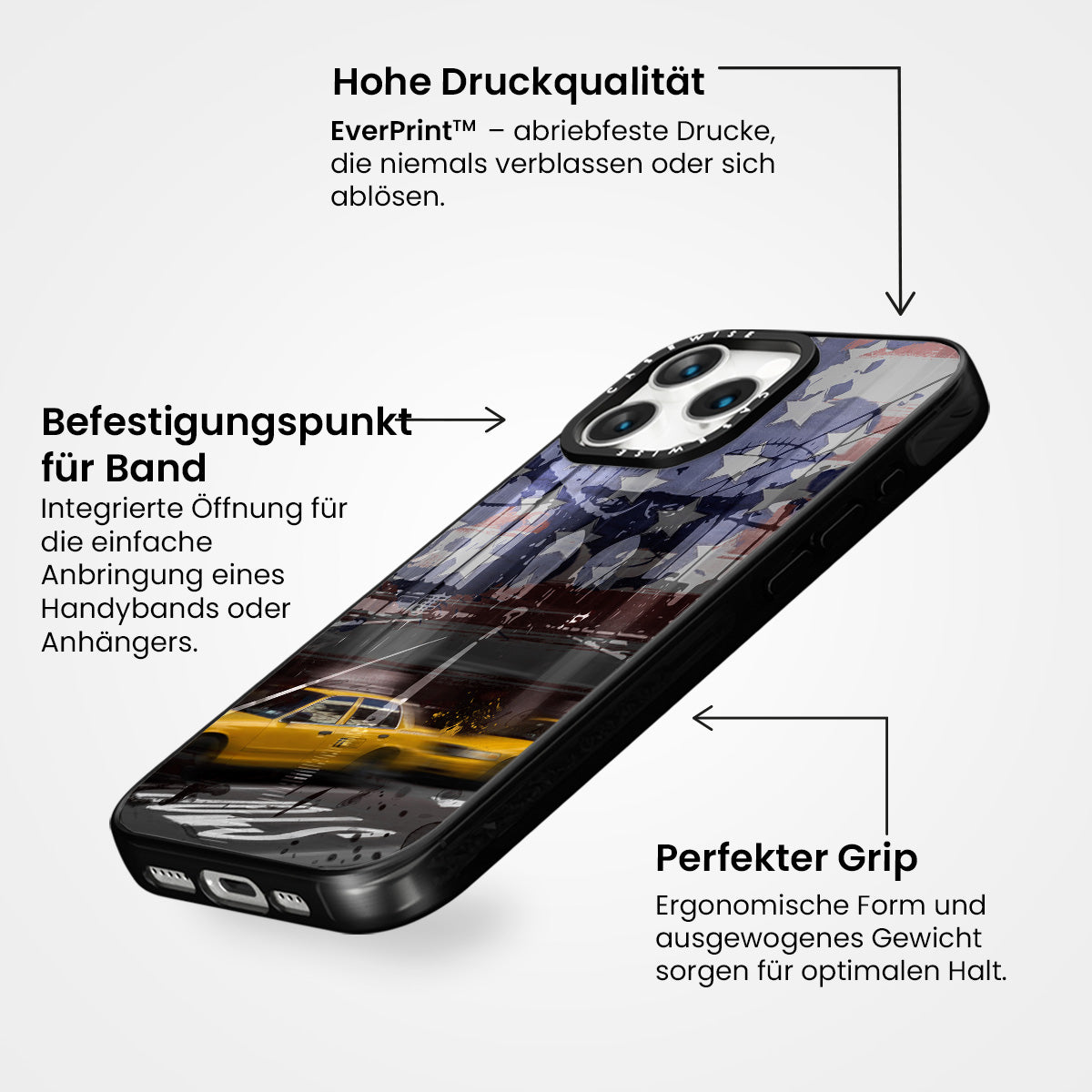 Hohe Druckqualität

EverPrint™ – abriebfeste Drucke, die niemals verblassen oder sich ablösen.

Befestigungspunkt für Band

Integrierte Öffnung für die einfache Anbringung eines Handybands oder Anhängers.

CASEWISE

CASEWISE

Perfekter Grip

Ergonomische Form und ausgewogenes Gewicht sorgen für optimalen Halt.