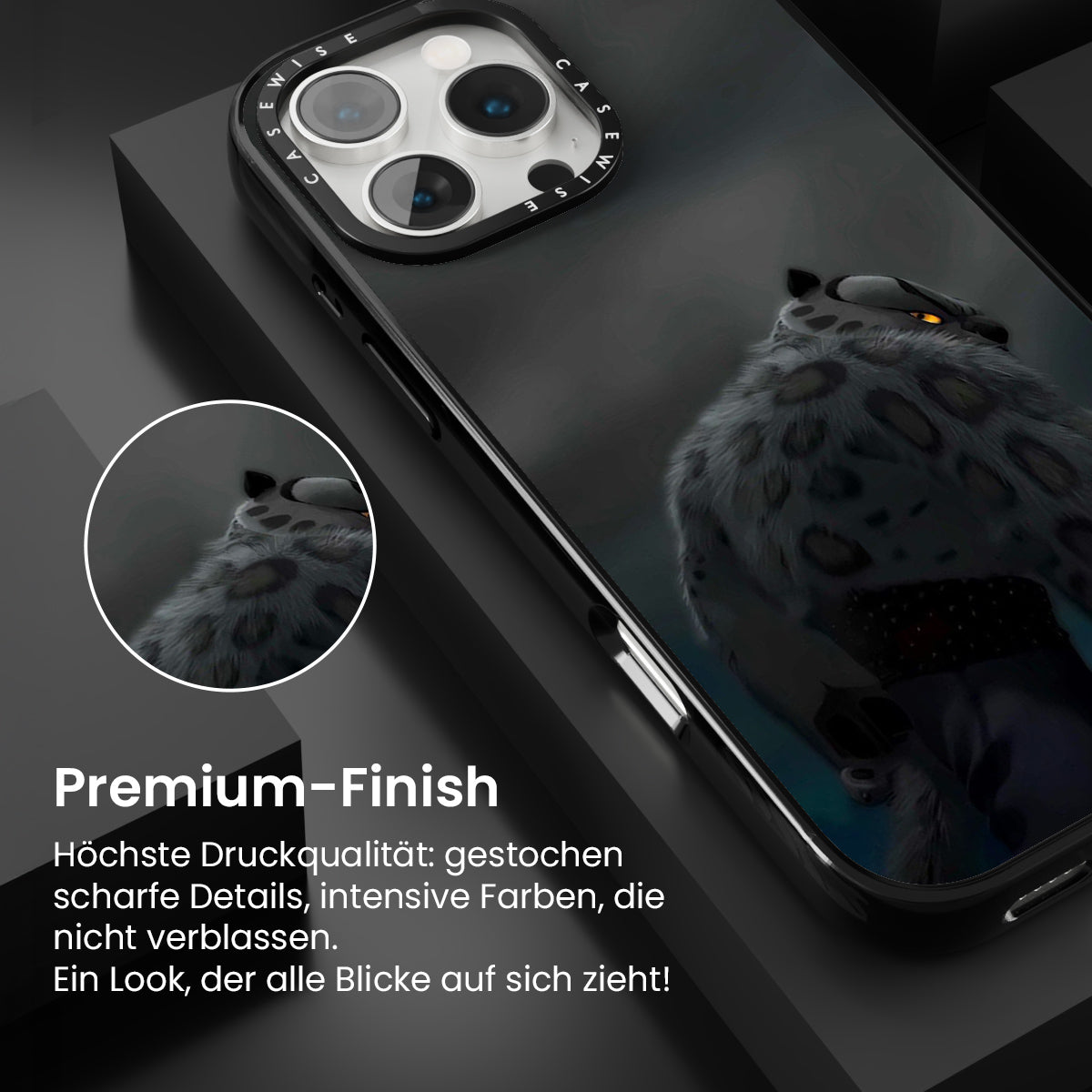 CASEWISE CASEWISE

Premium-Finish

Höchste Druckqualität: gestochen scharfe Details, intensive Farben, die nicht verblassen.
Ein Look, der alle Blicke auf sich zieht!