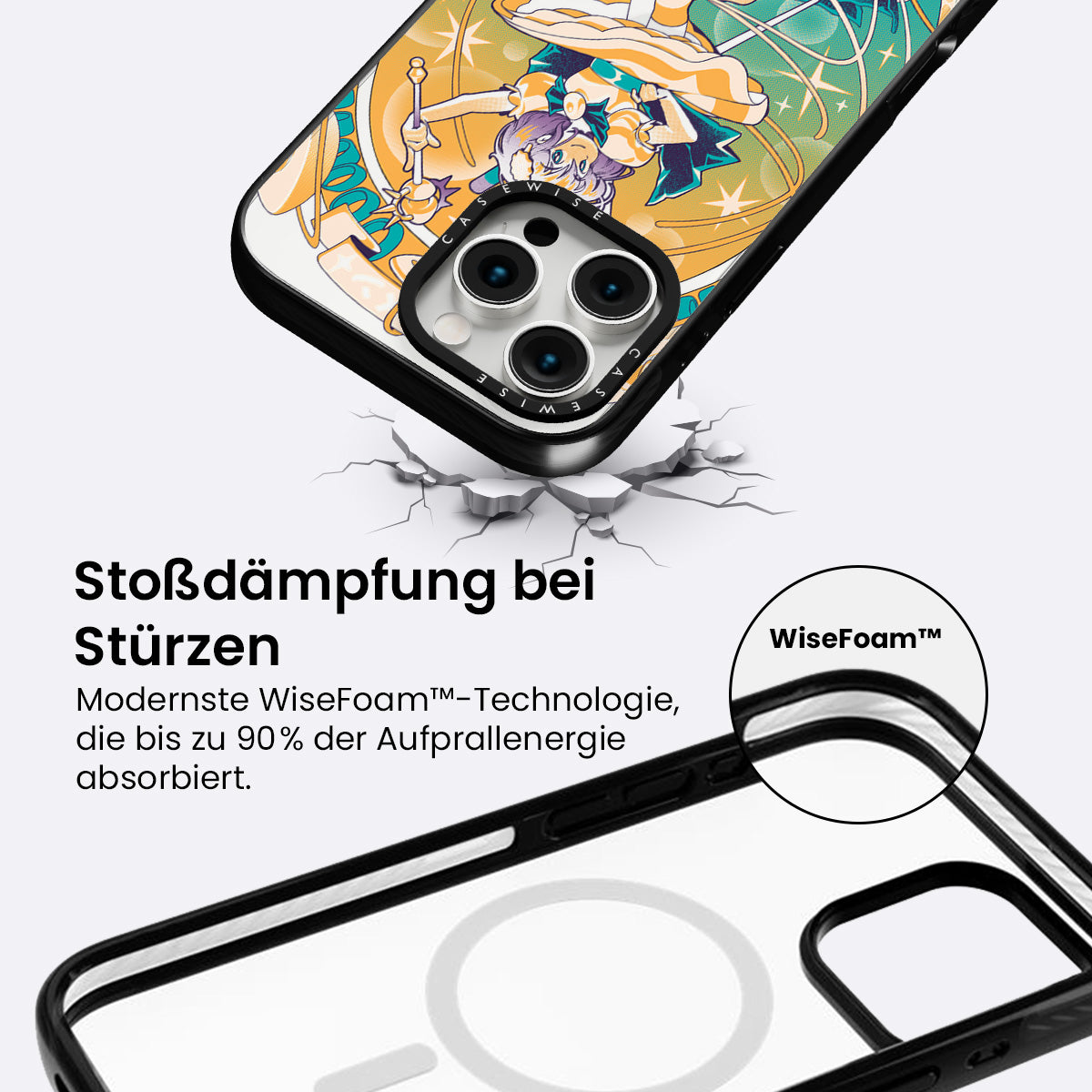 CASEWISE

CASEWISE

Stoßdämpfung bei Stürzen

Modernste WiseFoam™-Technologie, die bis zu 90% der Aufprallenergie absorbiert.

WiseFoam™