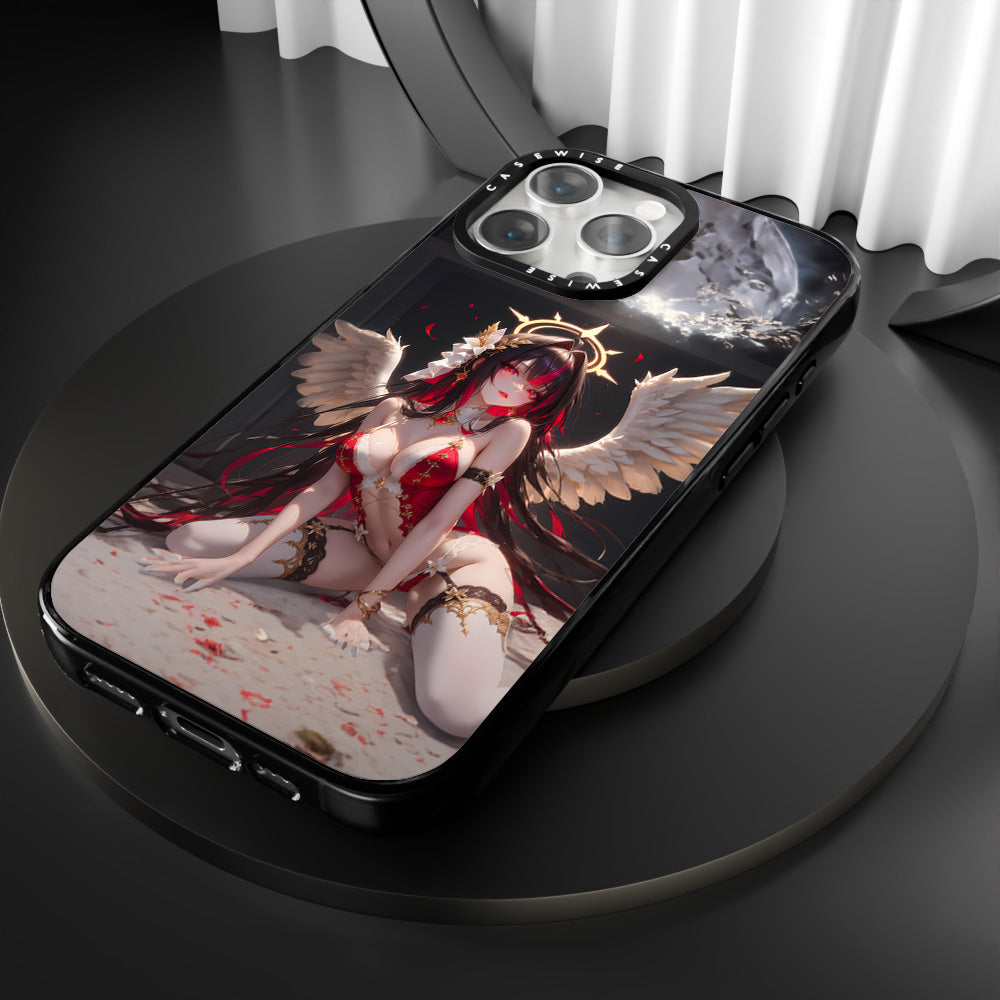 CASEWISE CASEWISE