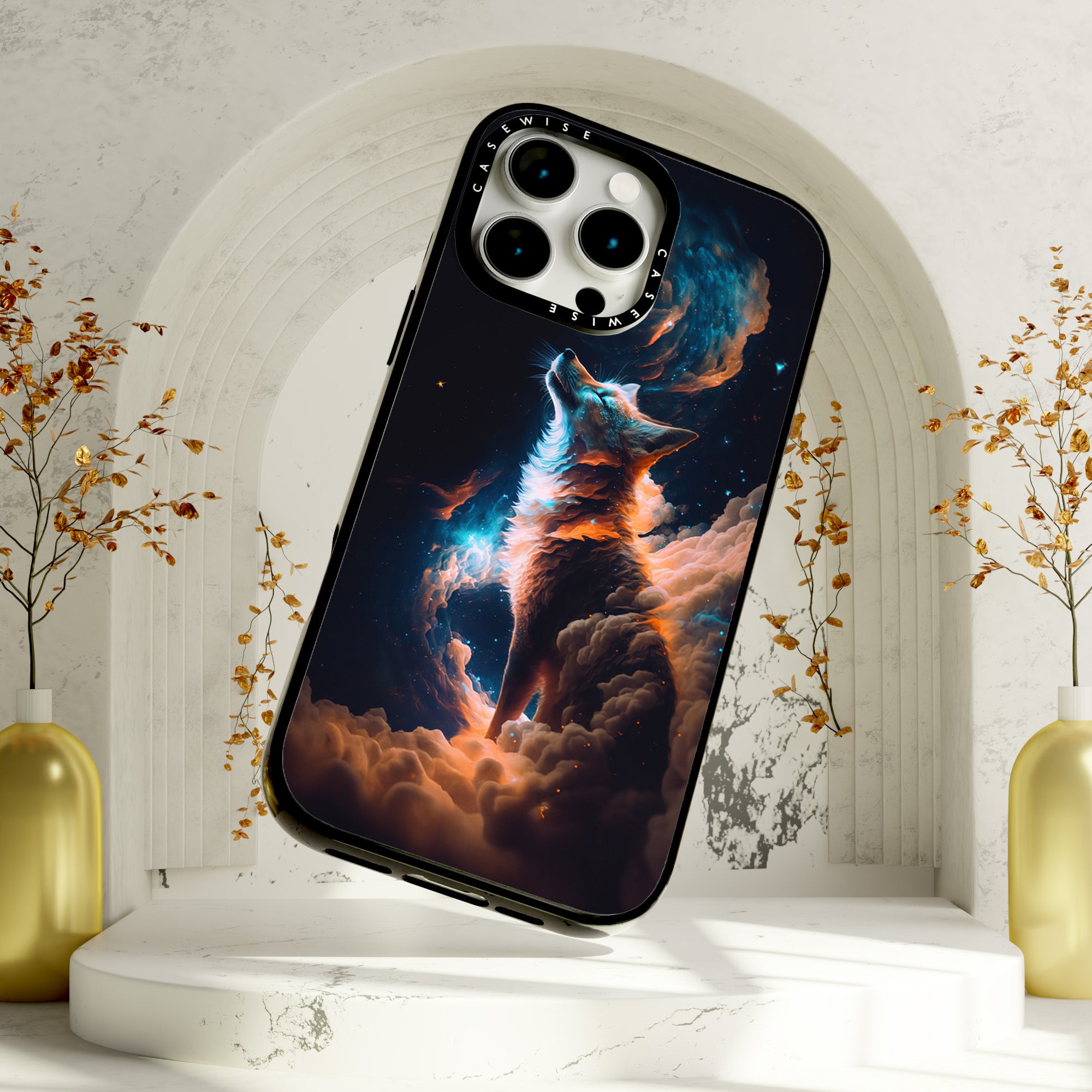 CASEWISE
CASEWISE