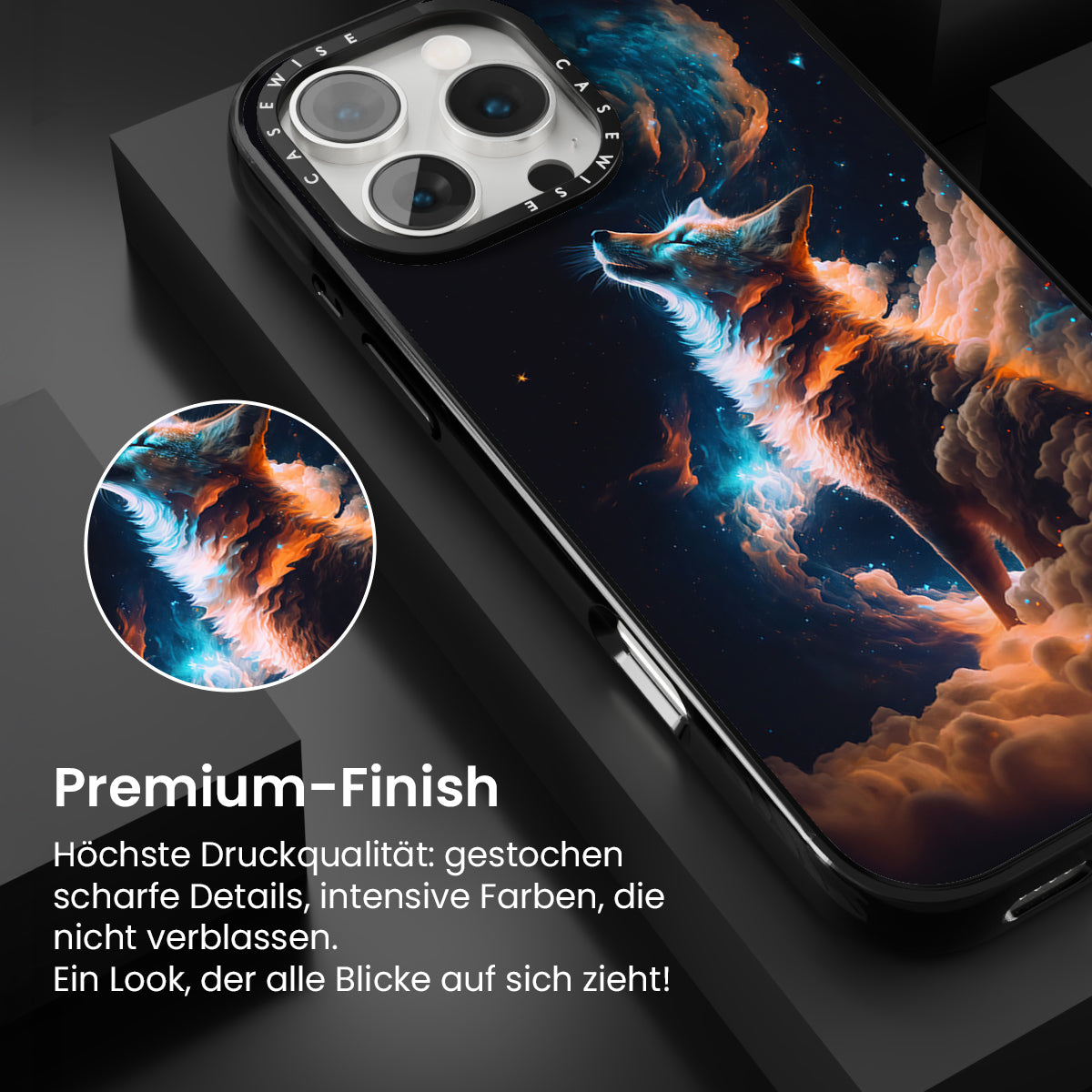 CASEWISE CASEWISE

Premium-Finish

Höchste Druckqualität: gestochen scharfe Details, intensive Farben, die nicht verblassen.
Ein Look, der alle Blicke auf sich zieht!