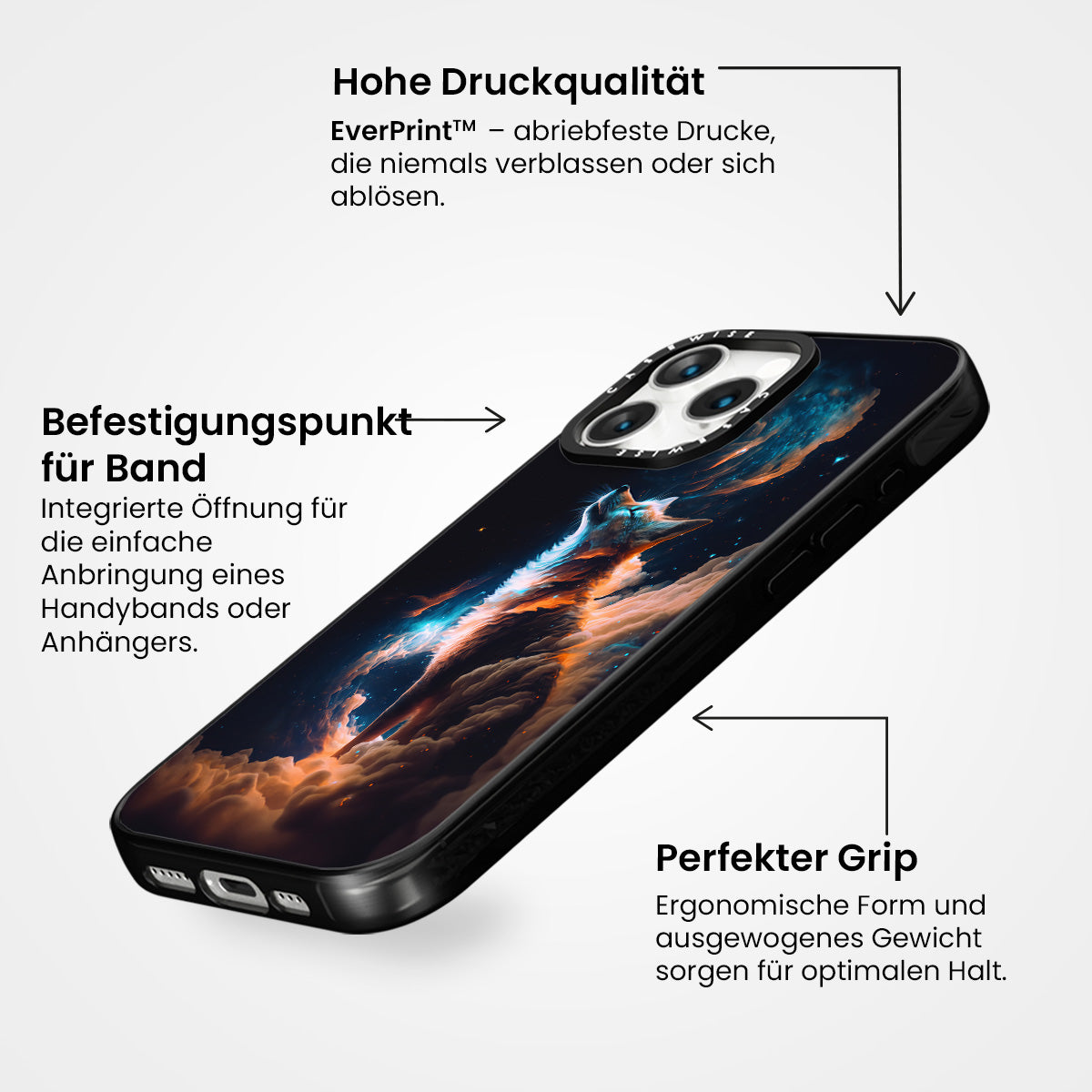 Hohe Druckqualität

EverPrint™ – abriebfeste Drucke, die niemals verblassen oder sich ablösen.

Befestigungspunkt für Band

Integrierte Öffnung für die einfache Anbringung eines Handybands oder Anhängers.

CASEWISE

CASEWISE

Perfekter Grip

Ergonomische Form und ausgewogenes Gewicht sorgen für optimalen Halt.