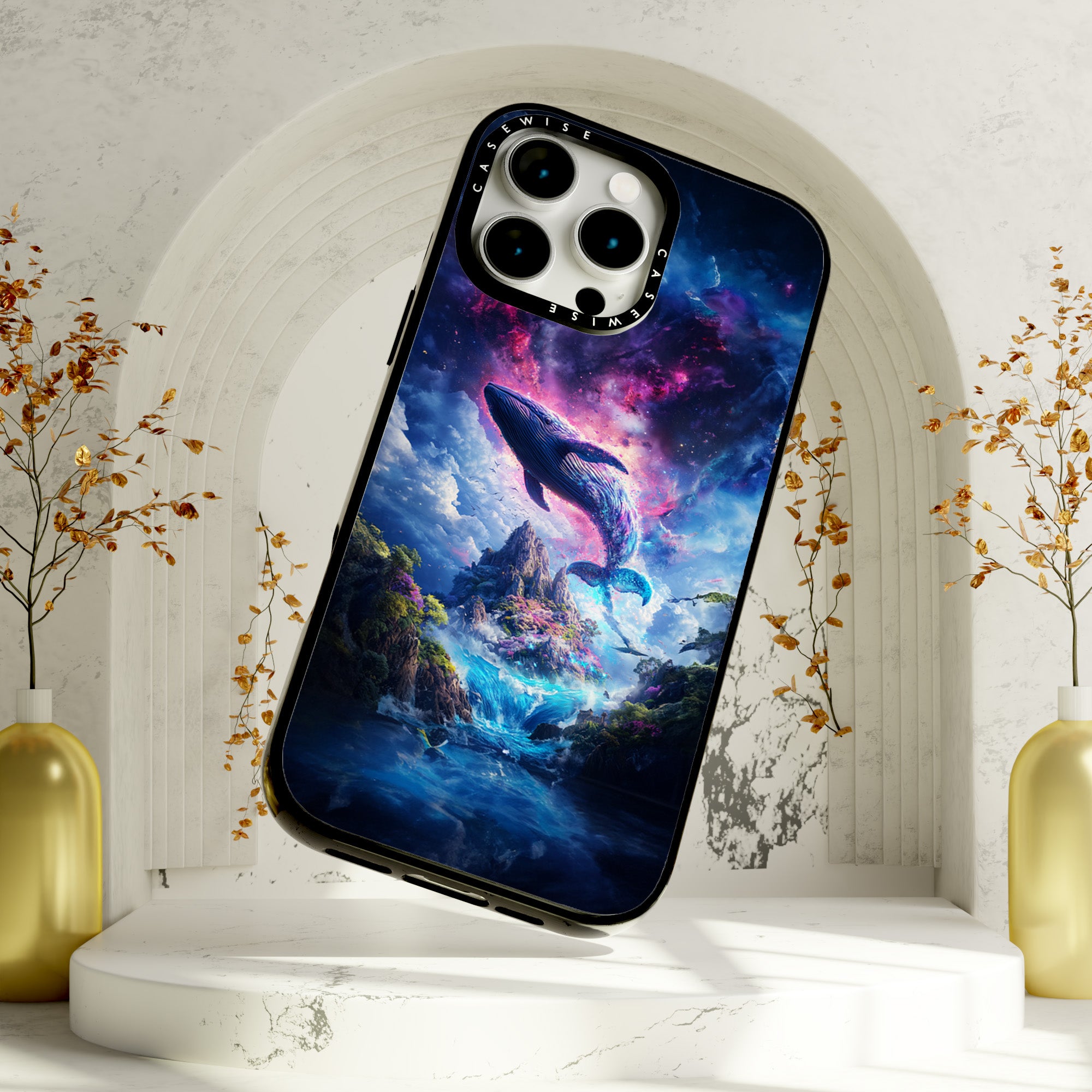 CASEWISE
CASEWISE