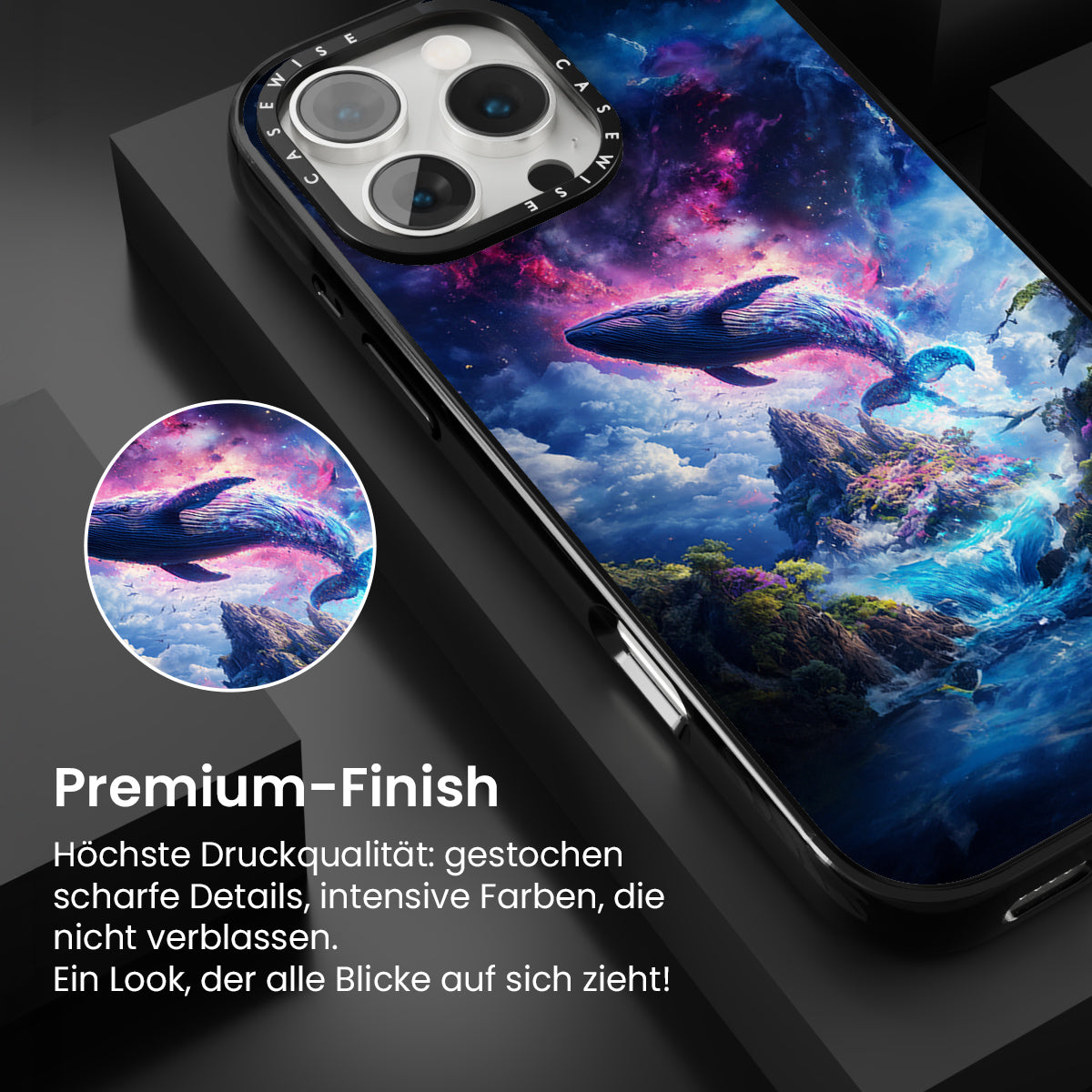 CASEWISE CASEWISE

Premium-Finish

Höchste Druckqualität: gestochen scharfe Details, intensive Farben, die nicht verblassen.
Ein Look, der alle Blicke auf sich zieht!