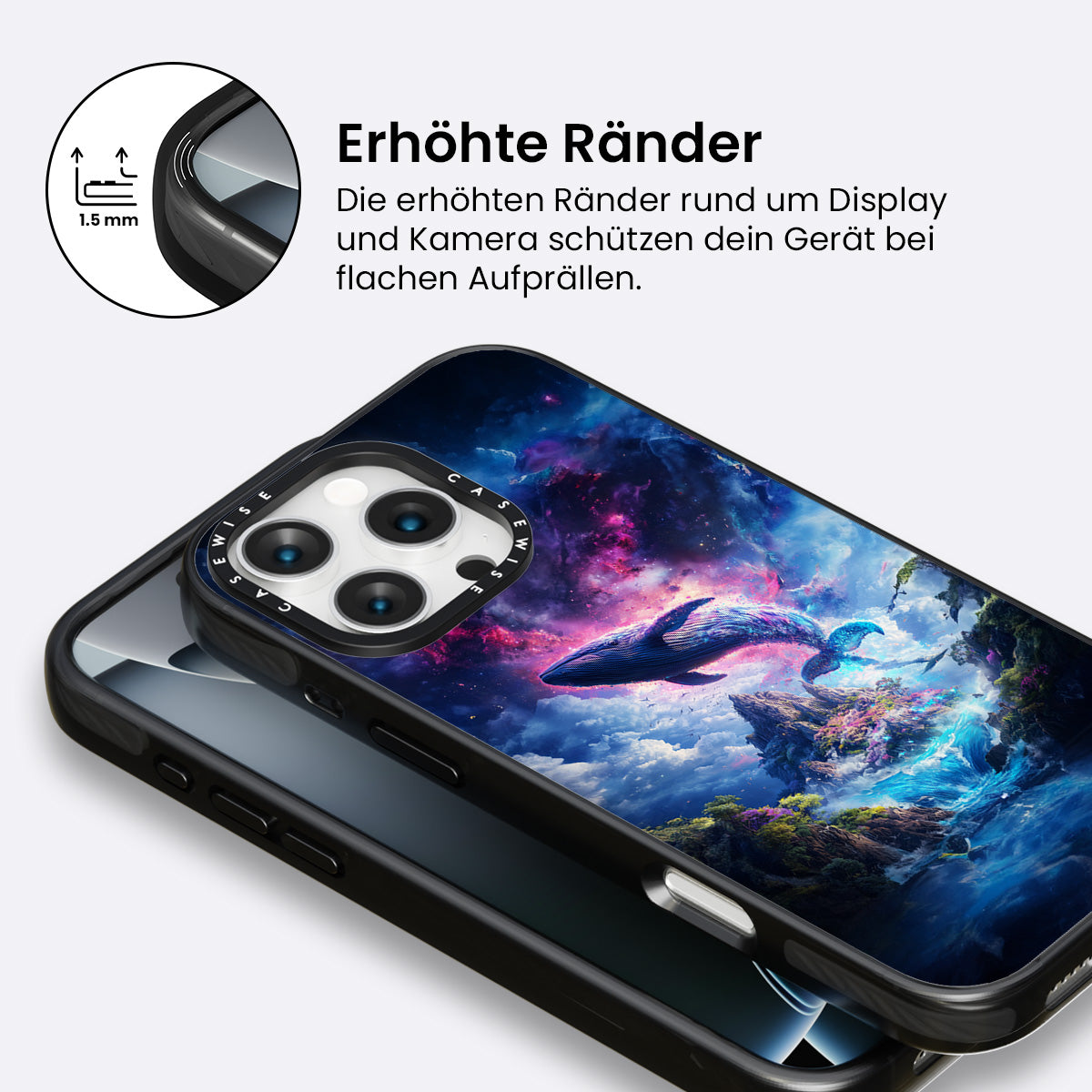 1.5 mm

Erhöhte Ränder

Die erhöhten Ränder rund um Display und Kamera schützen dein Gerät bei flachen Aufprällen.

CASEWISE CASEWISE