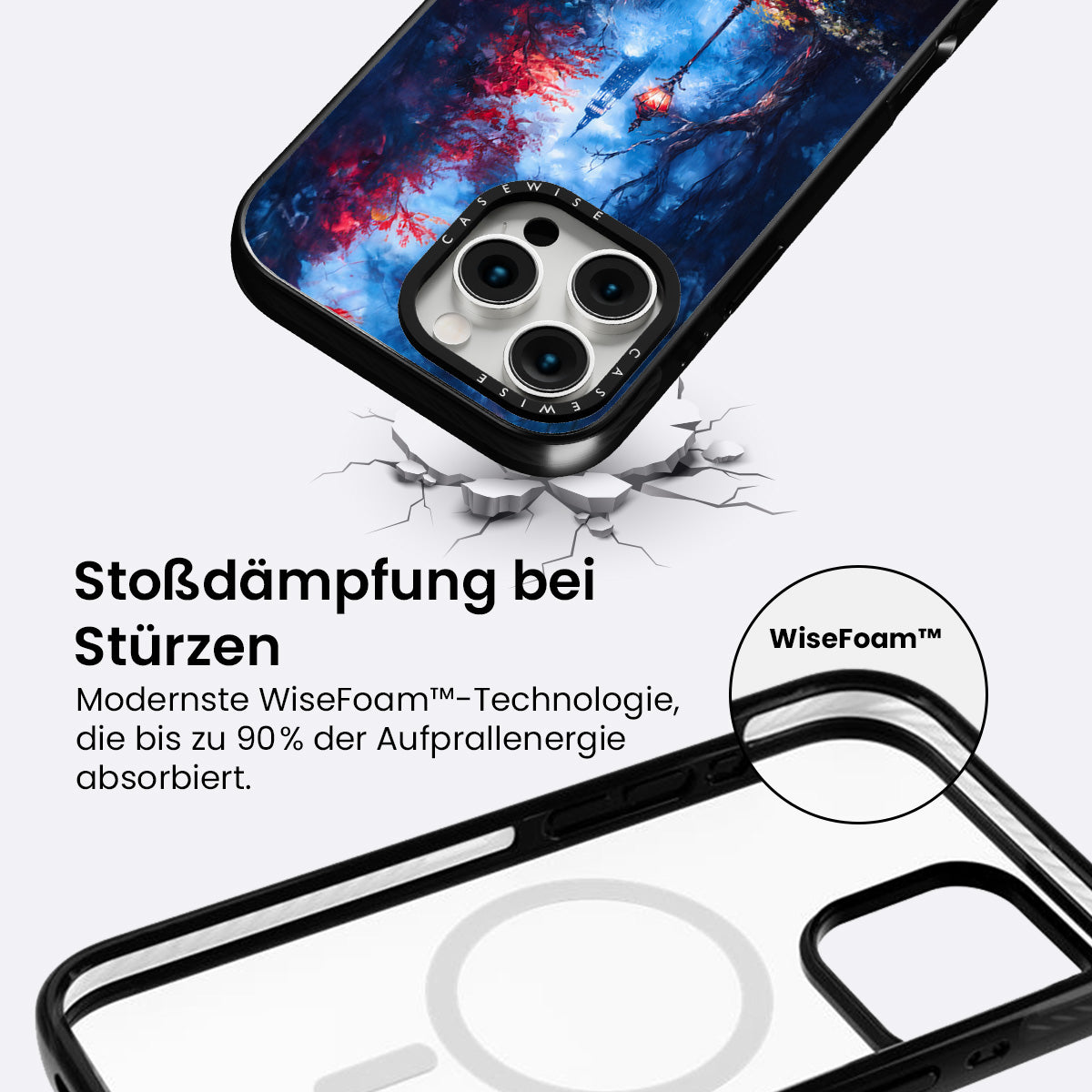 CASEWISE

CASEWISE

Stoßdämpfung bei Stürzen

Modernste WiseFoam™-Technologie, die bis zu 90% der Aufprallenergie absorbiert.

WiseFoam™