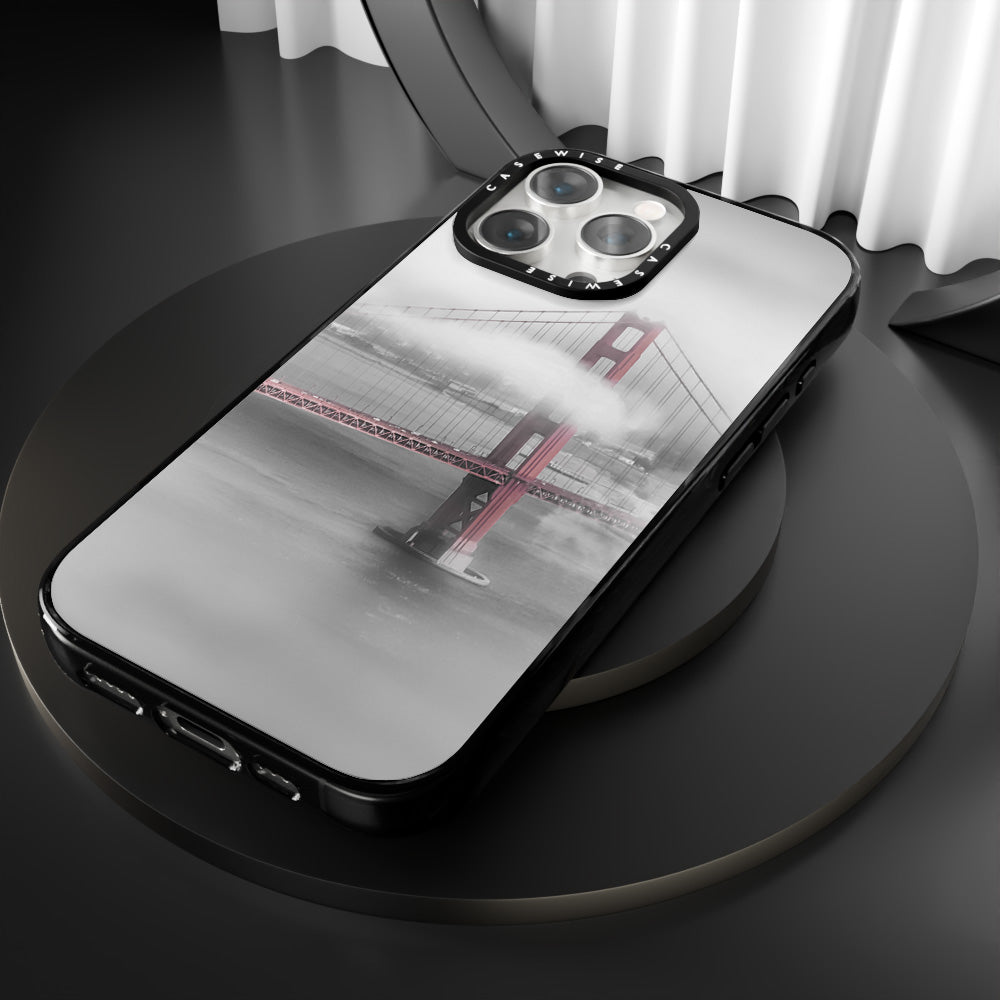 CASEWISE
CASEWISE