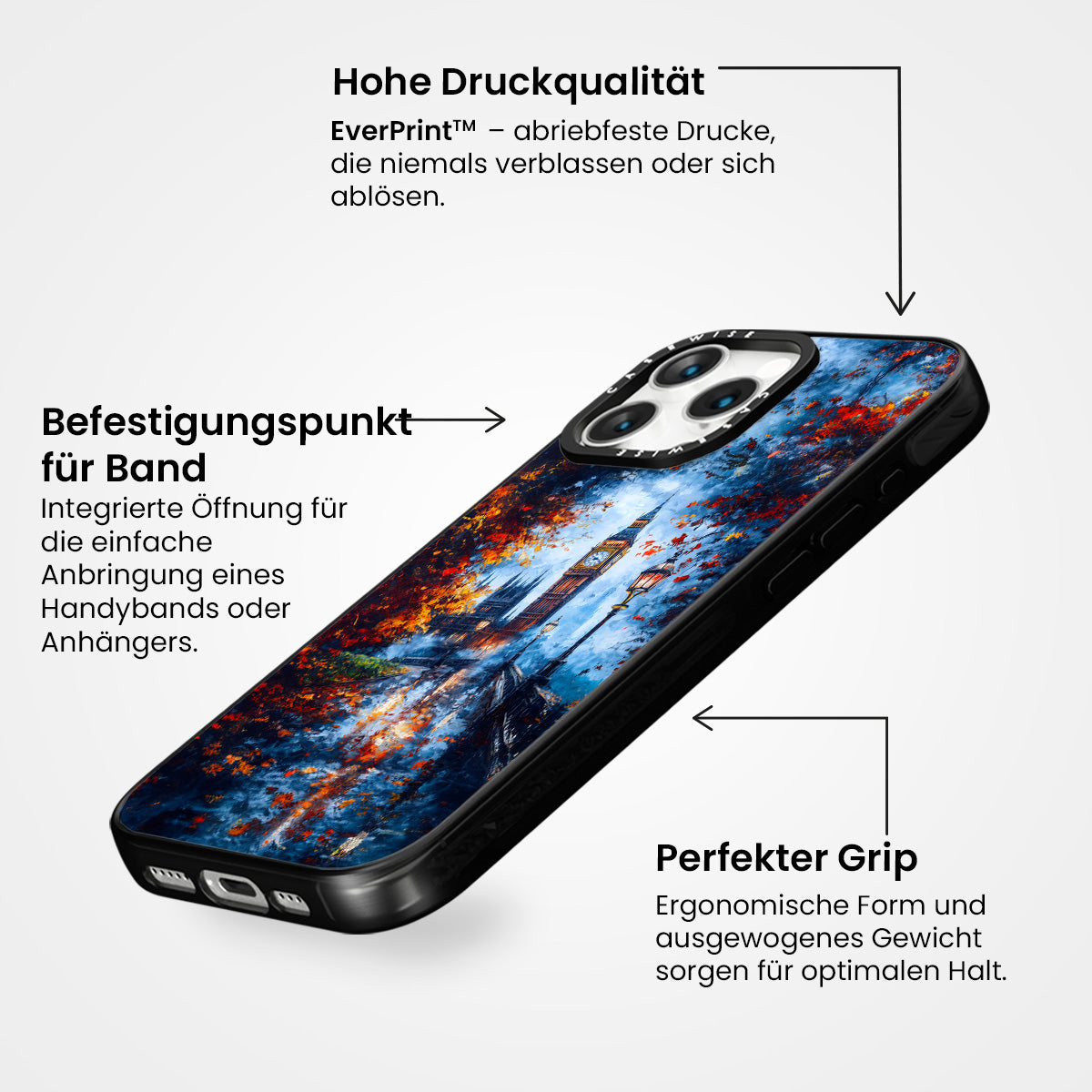 Hohe Druckqualität

EverPrint™ – abriebfeste Drucke, die niemals verblassen oder sich ablösen.

Befestigungspunkt für Band

Integrierte Öffnung für die einfache Anbringung eines Handybands oder Anhängers.

CASEWISE

CASEWISE

Perfekter Grip

Ergonomische Form und ausgewogenes Gewicht sorgen für optimalen Halt.