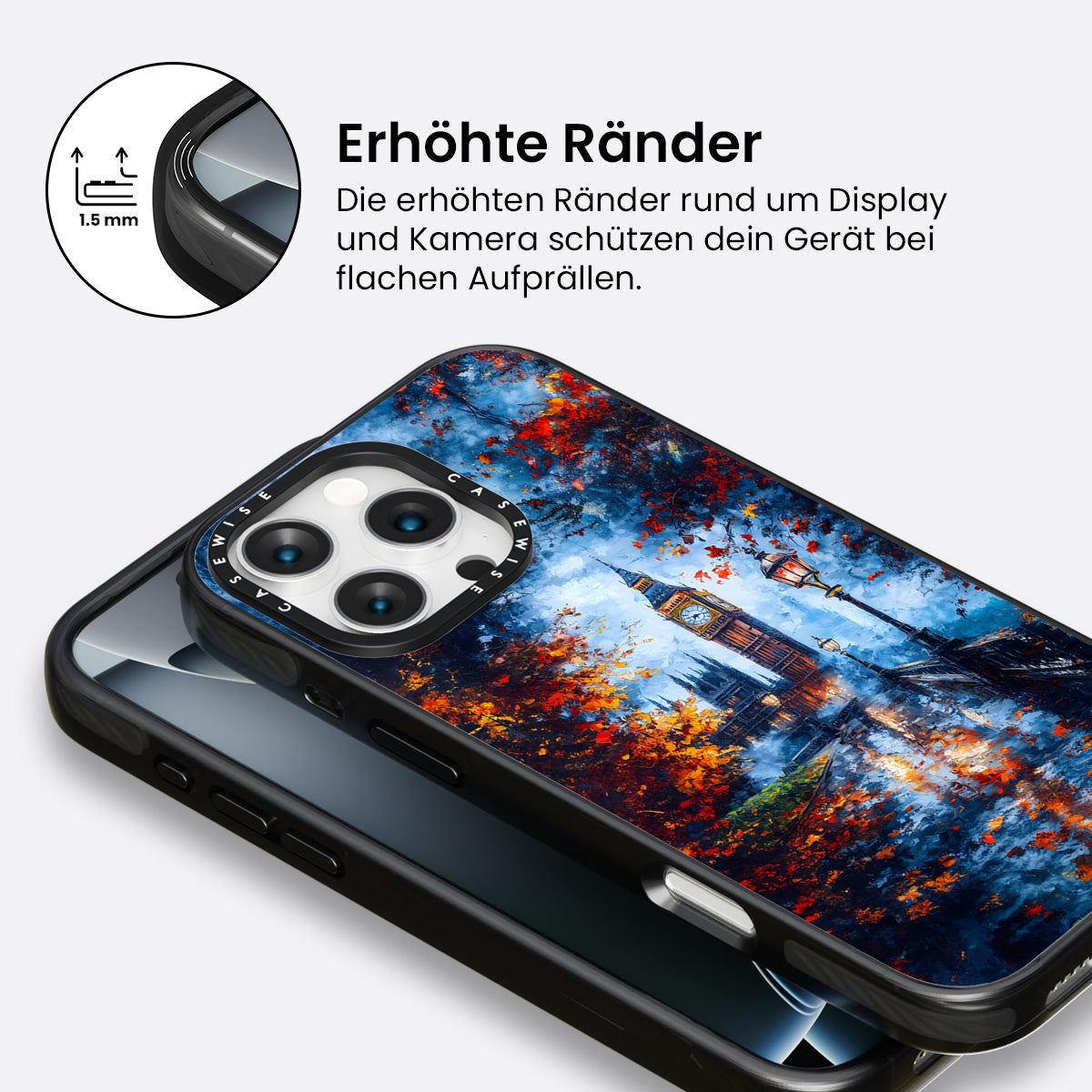 1.5 mm

Erhöhte Ränder

Die erhöhten Ränder rund um Display und Kamera schützen dein Gerät bei flachen Aufprällen.

CASEWISE CASEWISE