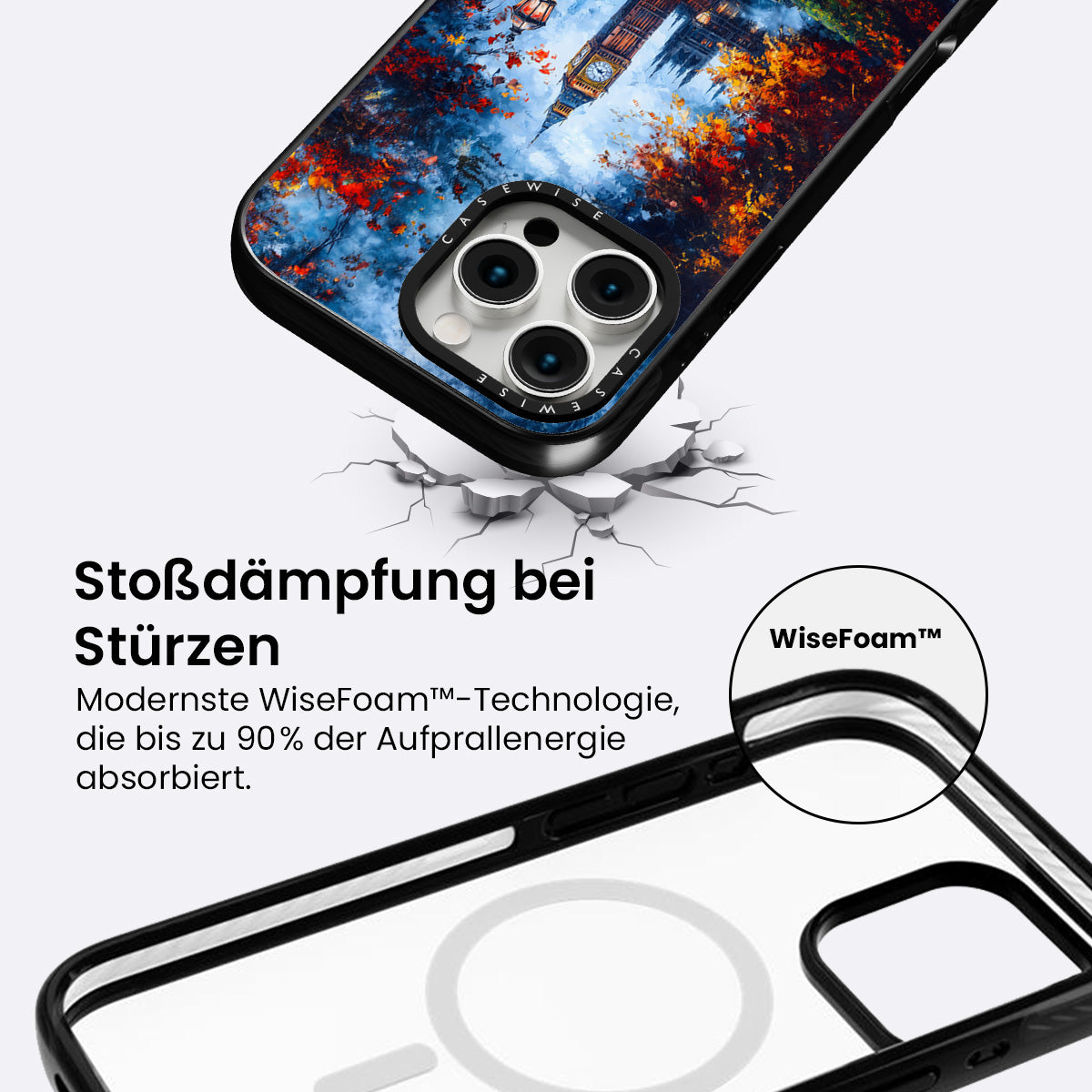 CASEWISE

CASEWISE

Stoßdämpfung bei Stürzen

Modernste WiseFoam™-Technologie, die bis zu 90% der Aufprallenergie absorbiert.

WiseFoam™