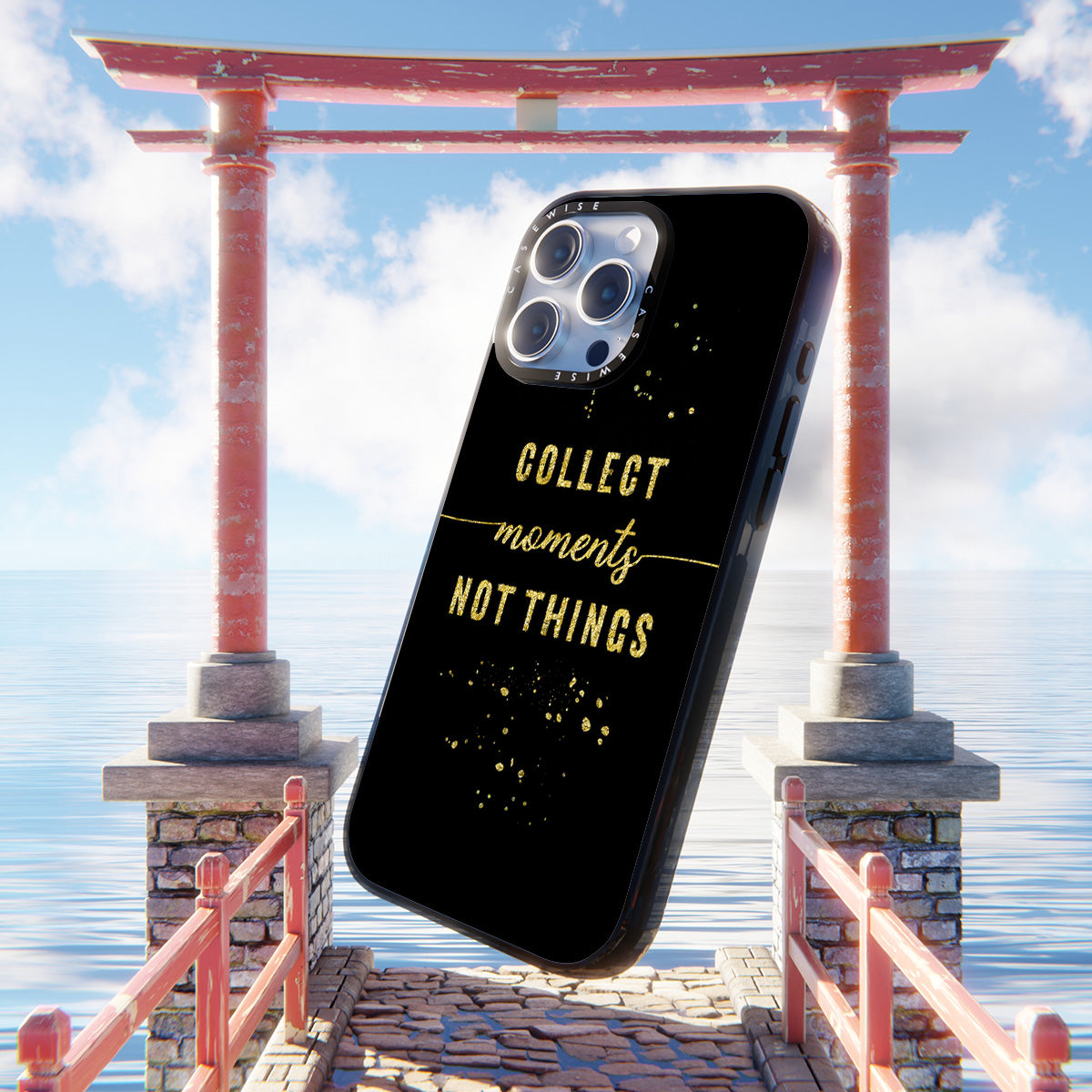 CASEWISE
CASEWISE

COLLECT
moments
NOT THINGS