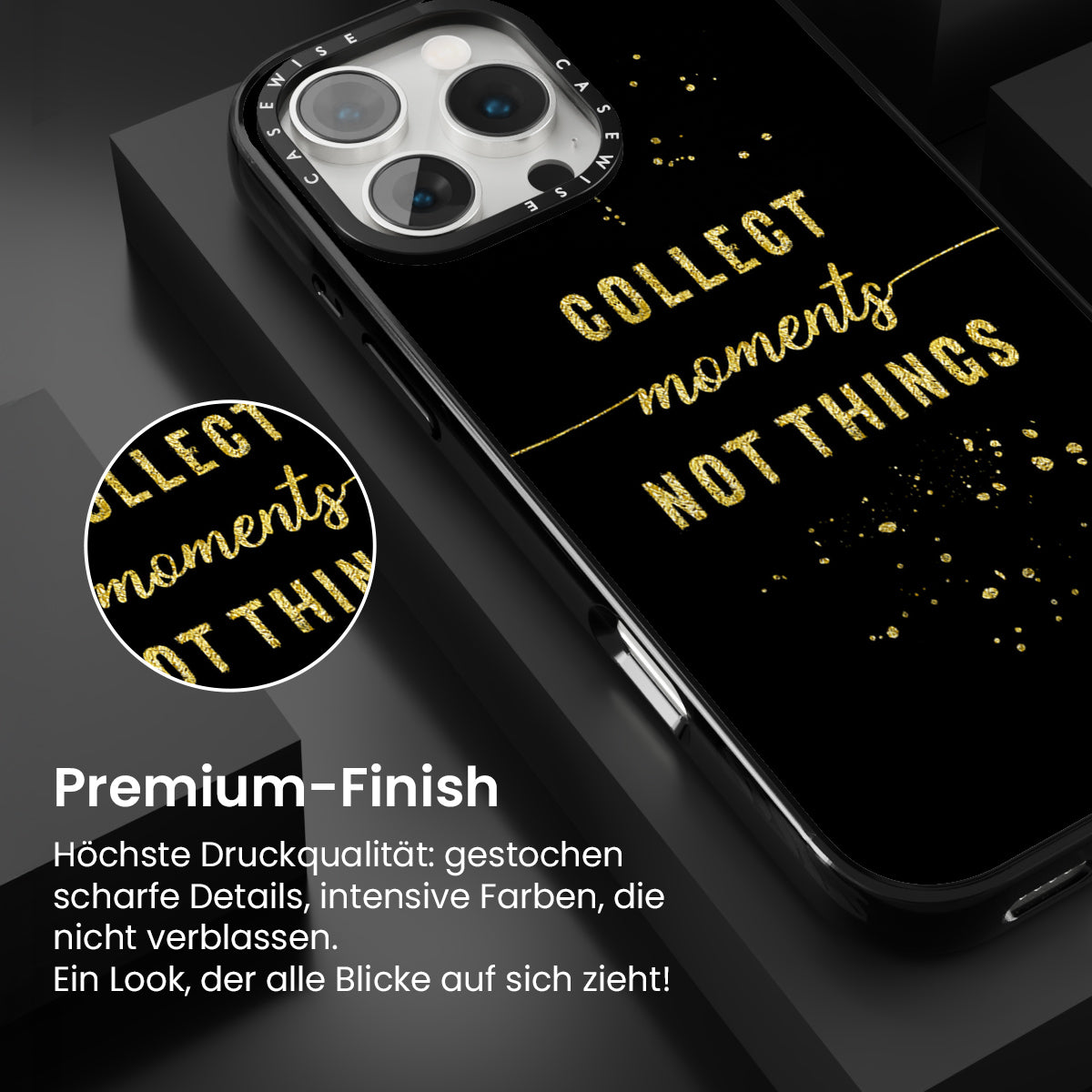 CASEWISE CASEWISE

COLLECT
moments
NOT THINGS

OLLECT
moments
OT THIN

Premium-Finish

Höchste Druckqualität: gestochen scharfe Details, intensive Farben, die nicht verblassen.
Ein Look, der alle Blicke auf sich zieht!