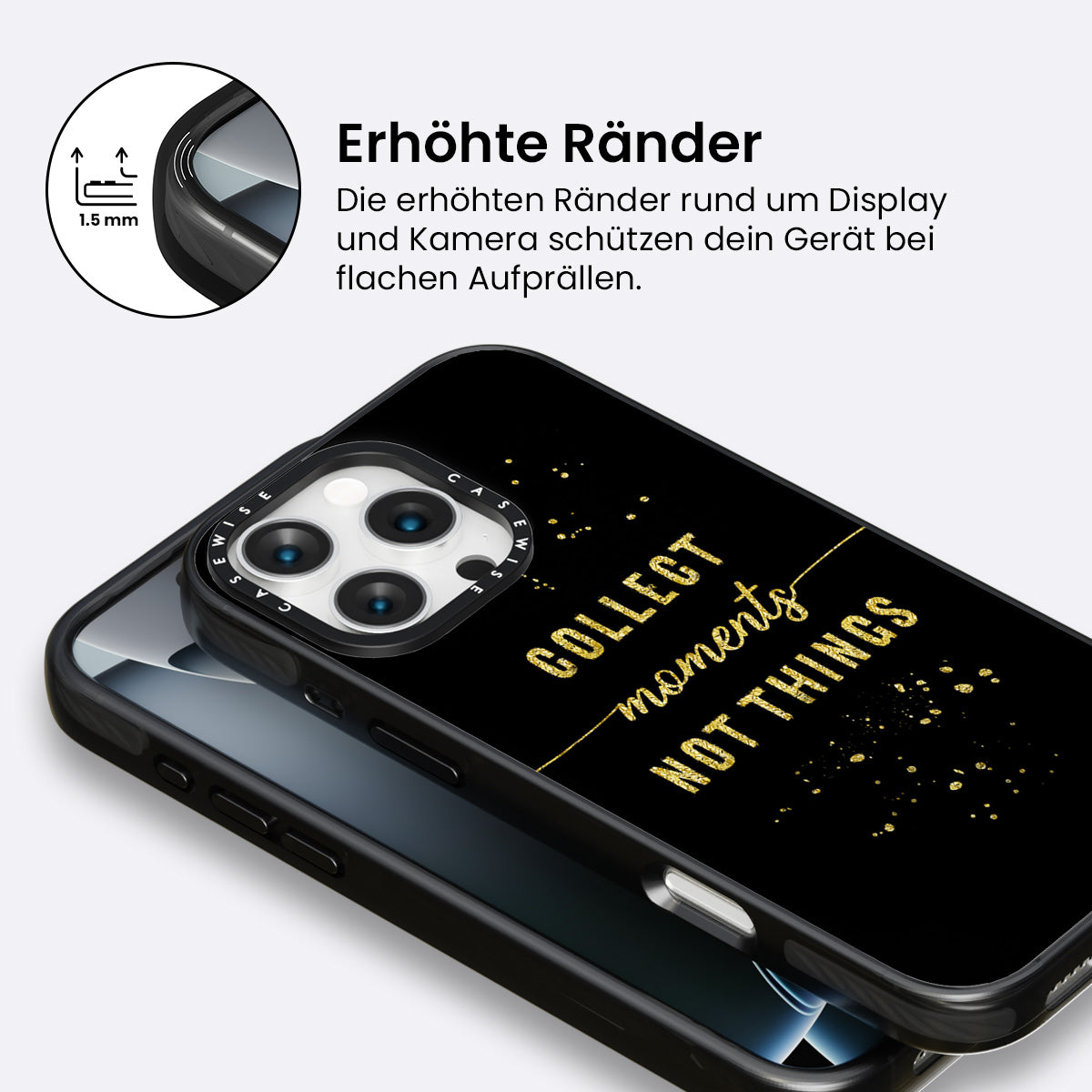 1.5 mm

Erhöhte Ränder

Die erhöhten Ränder rund um Display und Kamera schützen dein Gerät bei flachen Aufprällen.

CASEWISE CASEWISE

COLLECT moments NOT THINGS