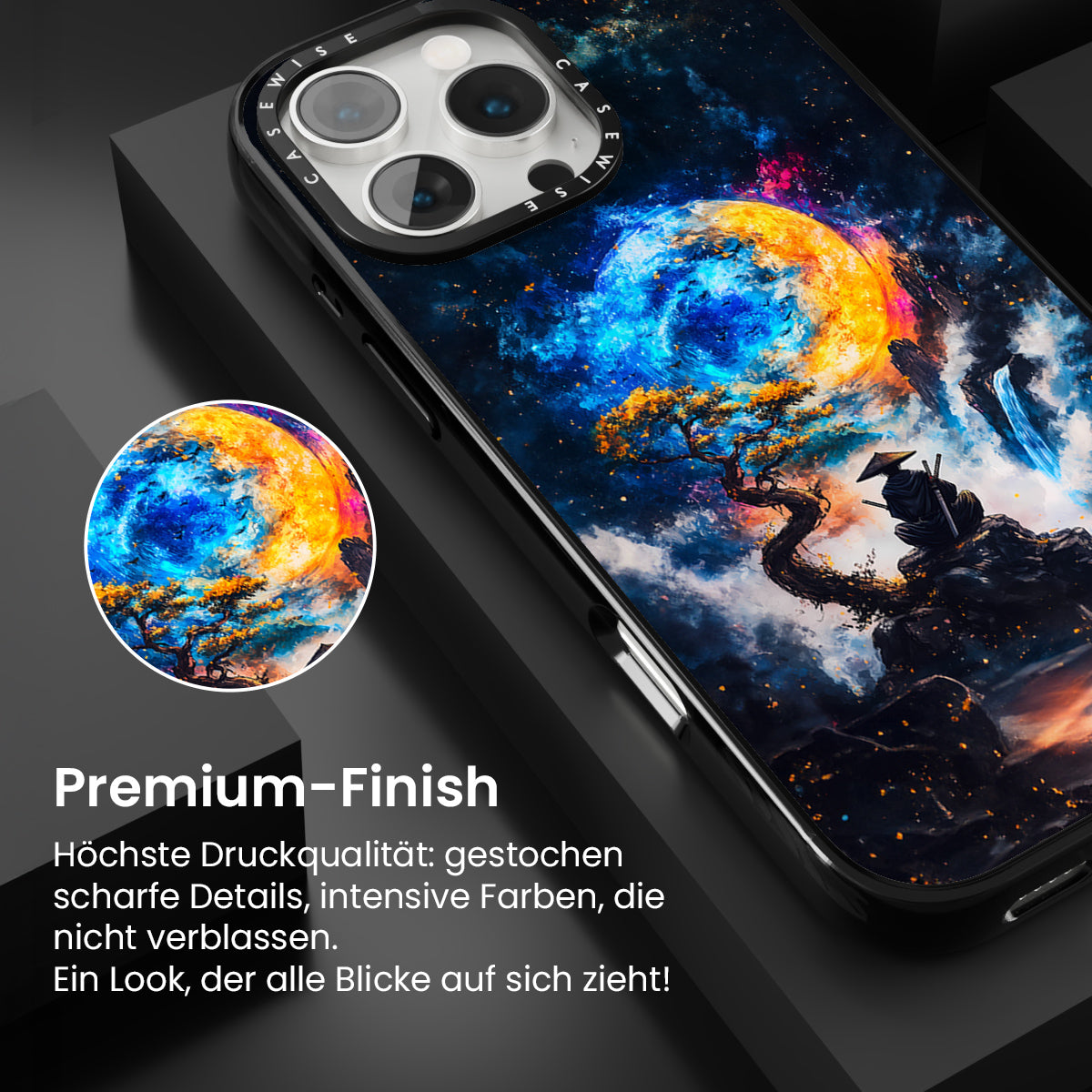 CASEWISE CASEWISE

Premium-Finish

Höchste Druckqualität: gestochen scharfe Details, intensive Farben, die nicht verblassen.
Ein Look, der alle Blicke auf sich zieht!