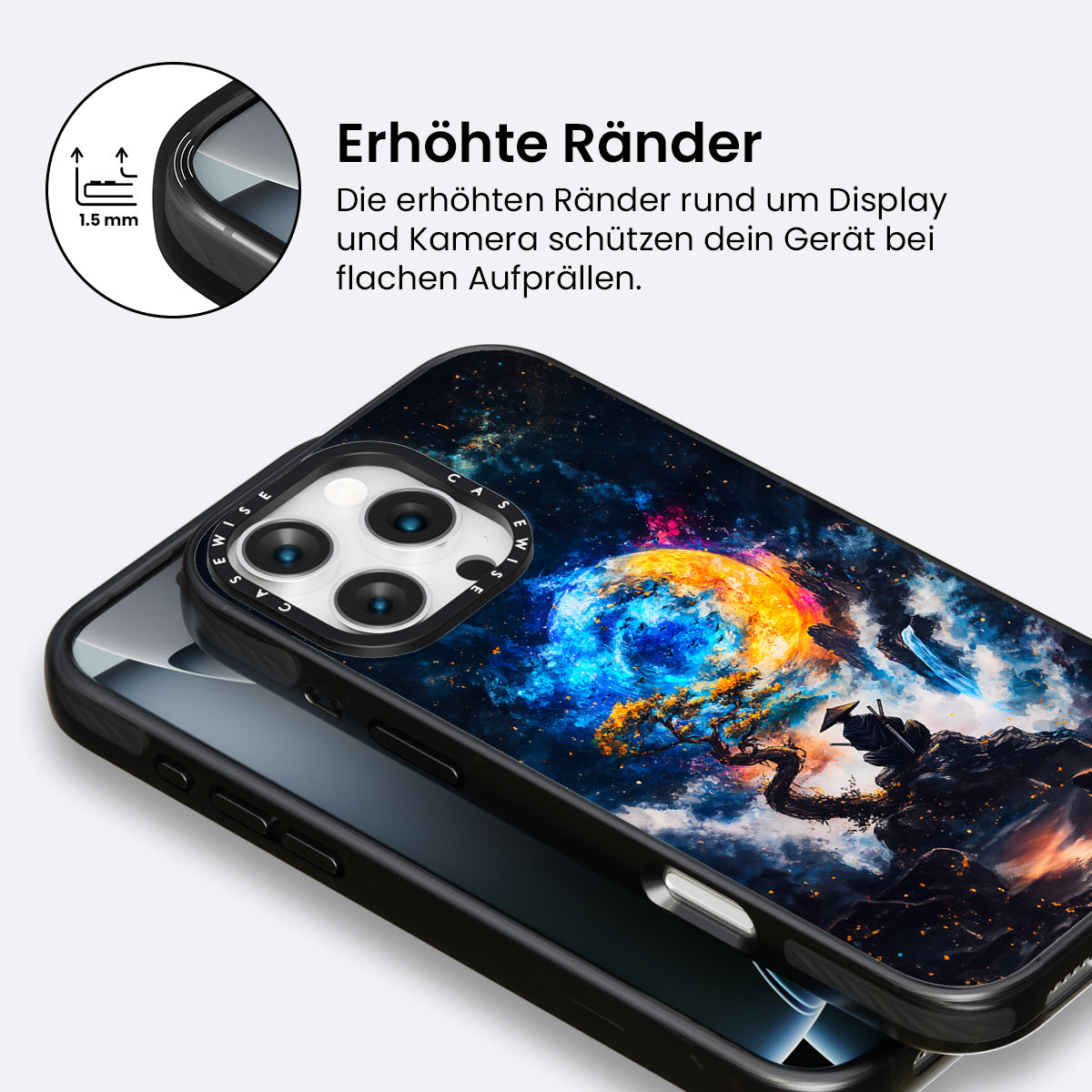 1.5 mm

Erhöhte Ränder

Die erhöhten Ränder rund um Display und Kamera schützen dein Gerät bei flachen Aufprällen.

CASEWISE CASEWISE