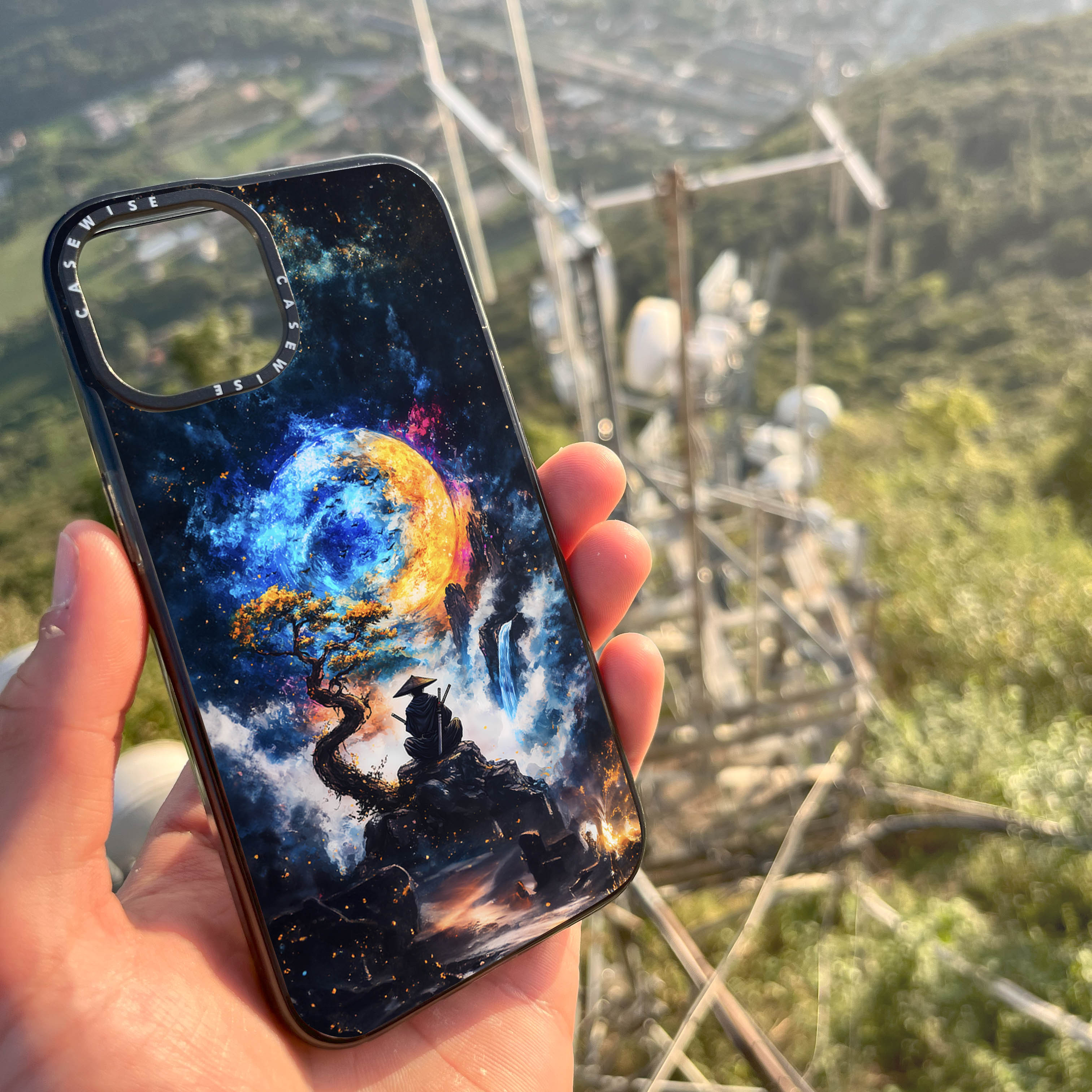 CASEWISE
CASEWISE