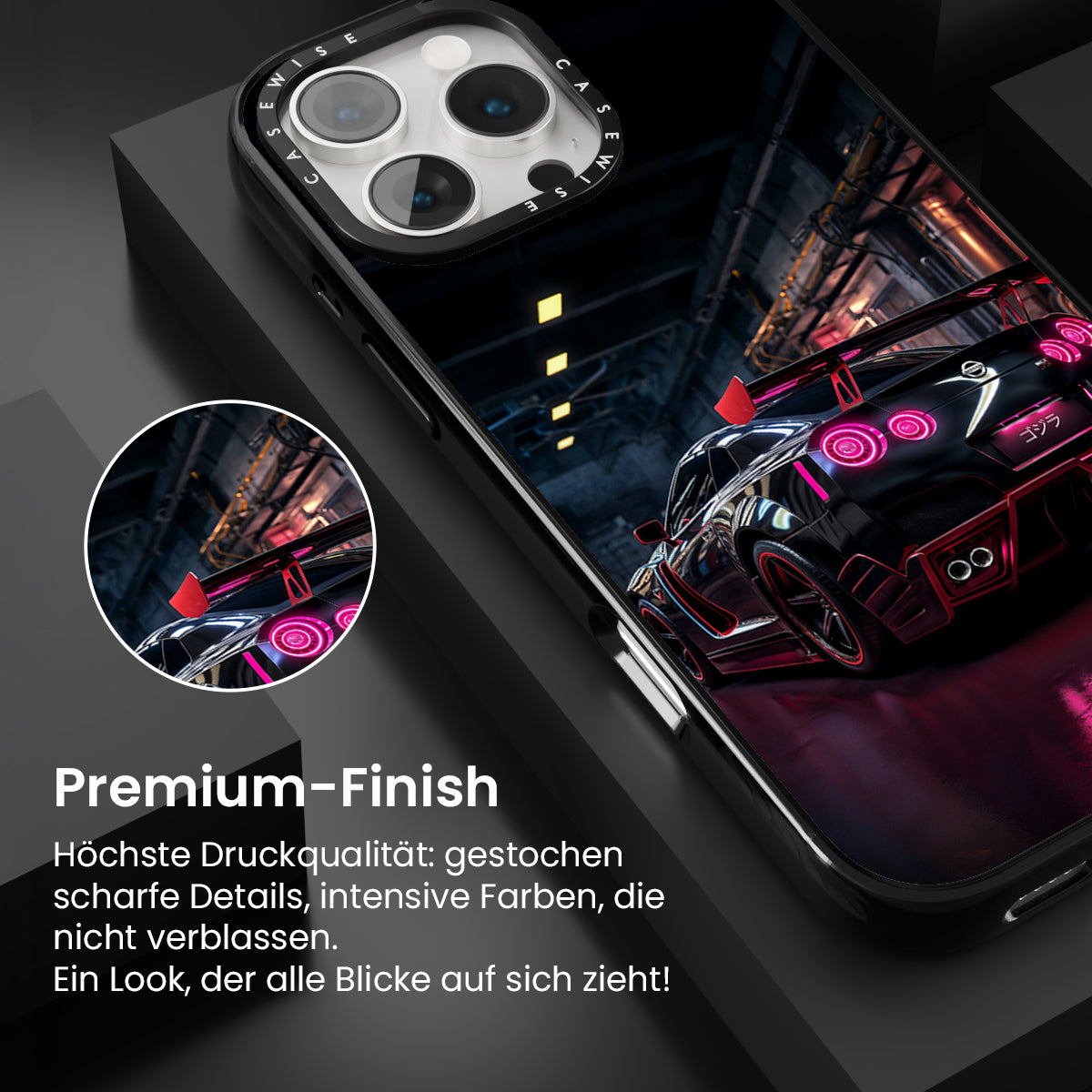 CASEWISE CASEWISE

ゴジラ

Premium-Finish

Höchste Druckqualität: gestochen scharfe Details, intensive Farben, die nicht verblassen.
Ein Look, der alle Blicke auf sich zieht!