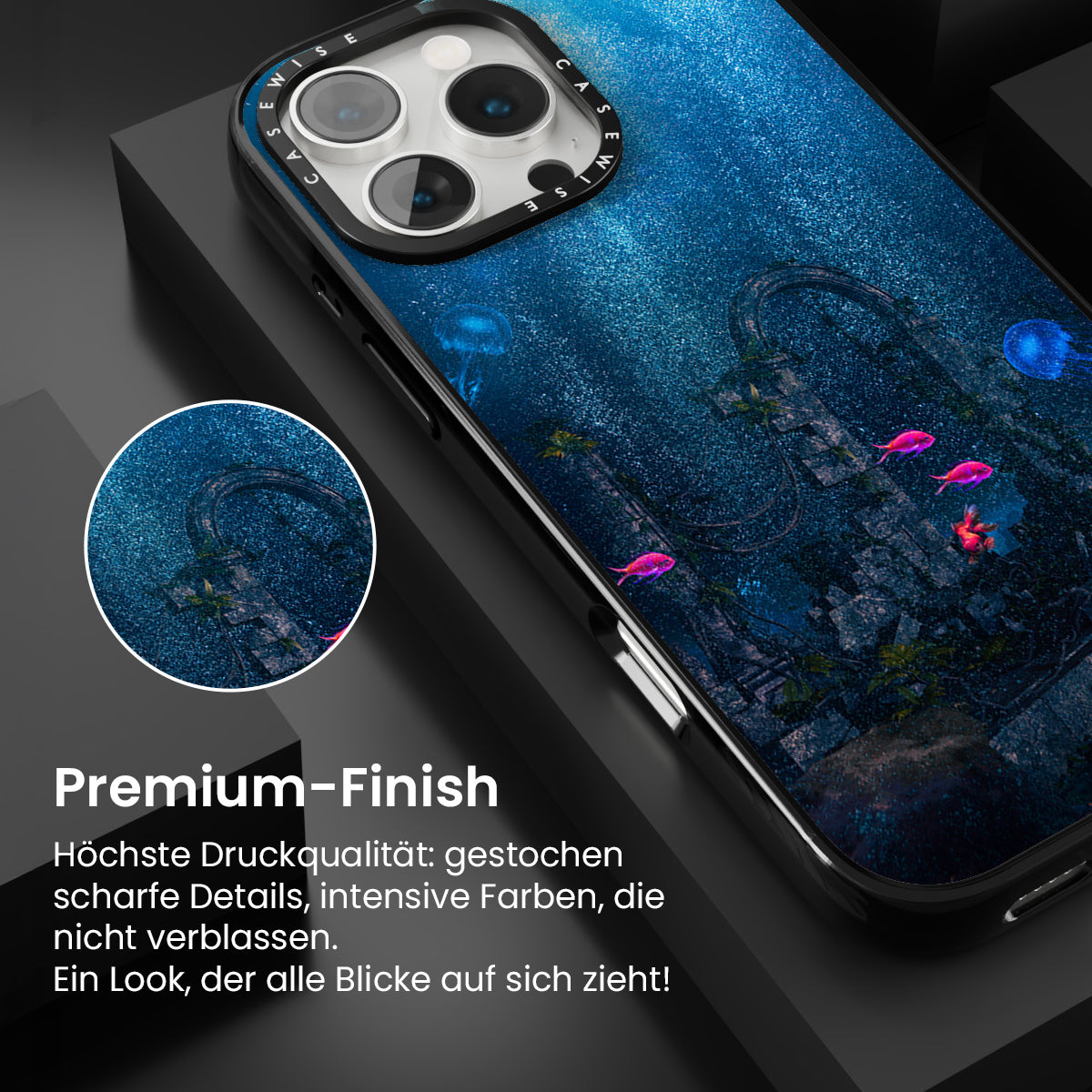 CASEWISE CASEWISE

Premium-Finish

Höchste Druckqualität: gestochen scharfe Details, intensive Farben, die nicht verblassen.
Ein Look, der alle Blicke auf sich zieht!