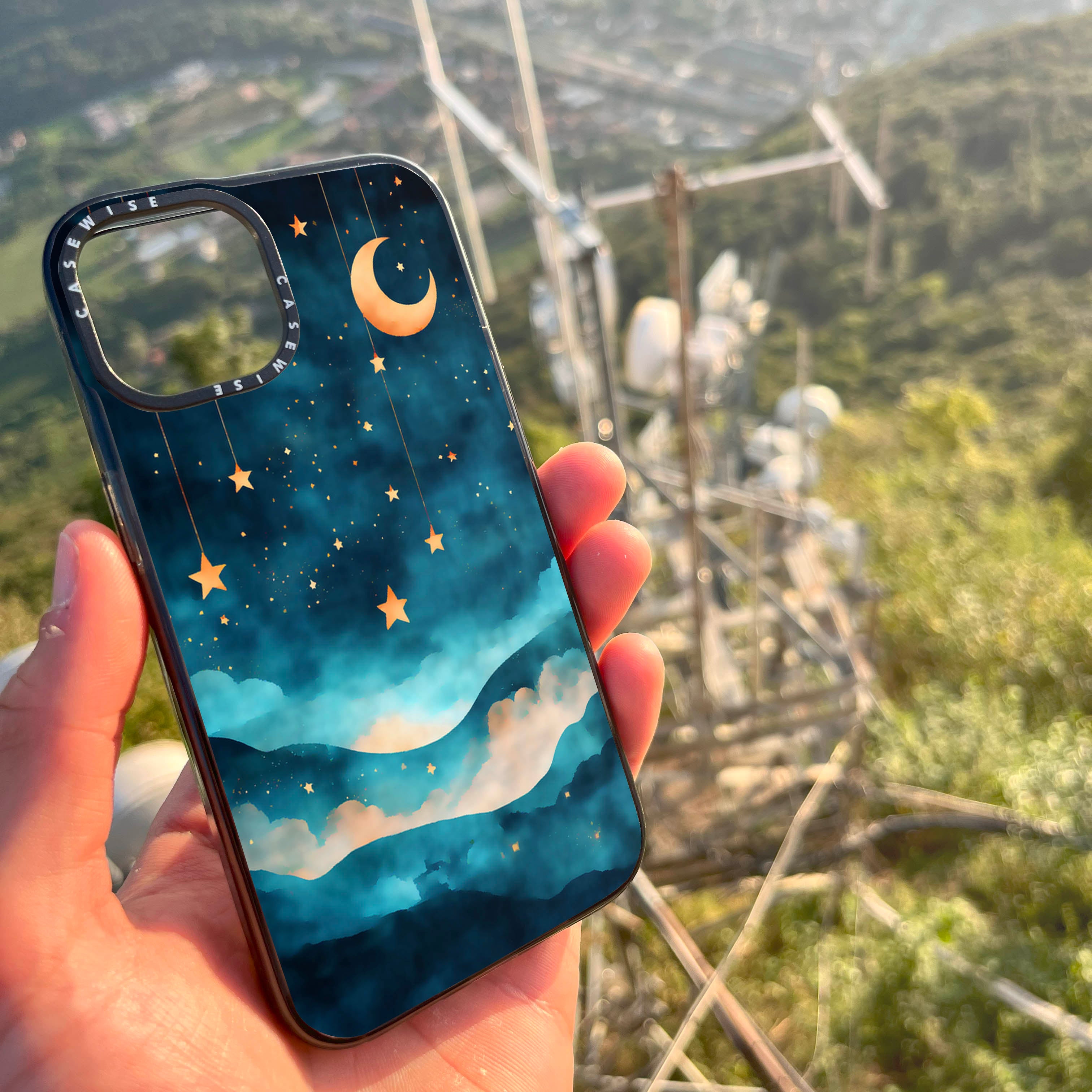 CASEWISE CASEWISE