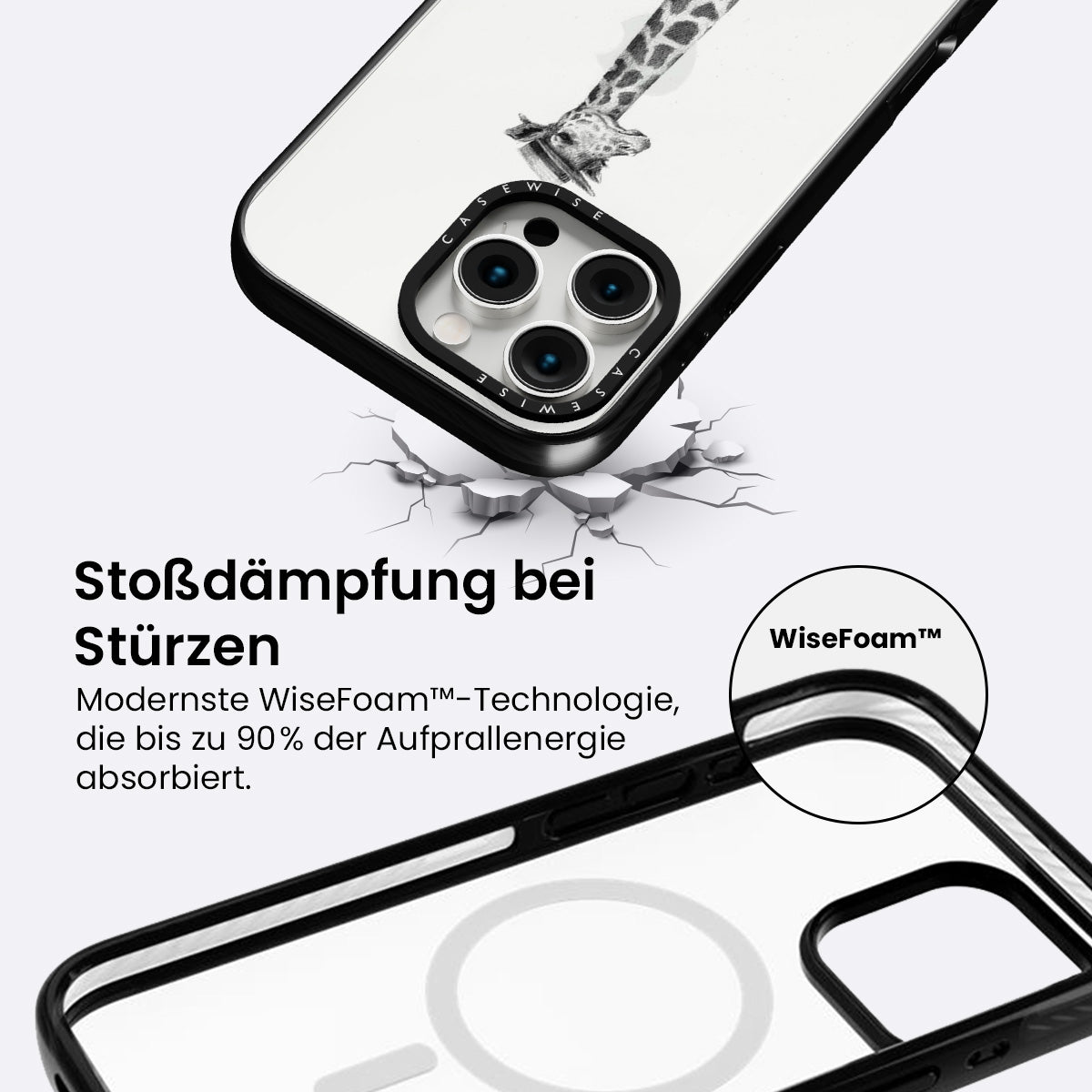 CASEWISE

CASEWISE

Stoßdämpfung bei Stürzen

Modernste WiseFoam™-Technologie, die bis zu 90% der Aufprallenergie absorbiert.

WiseFoam™