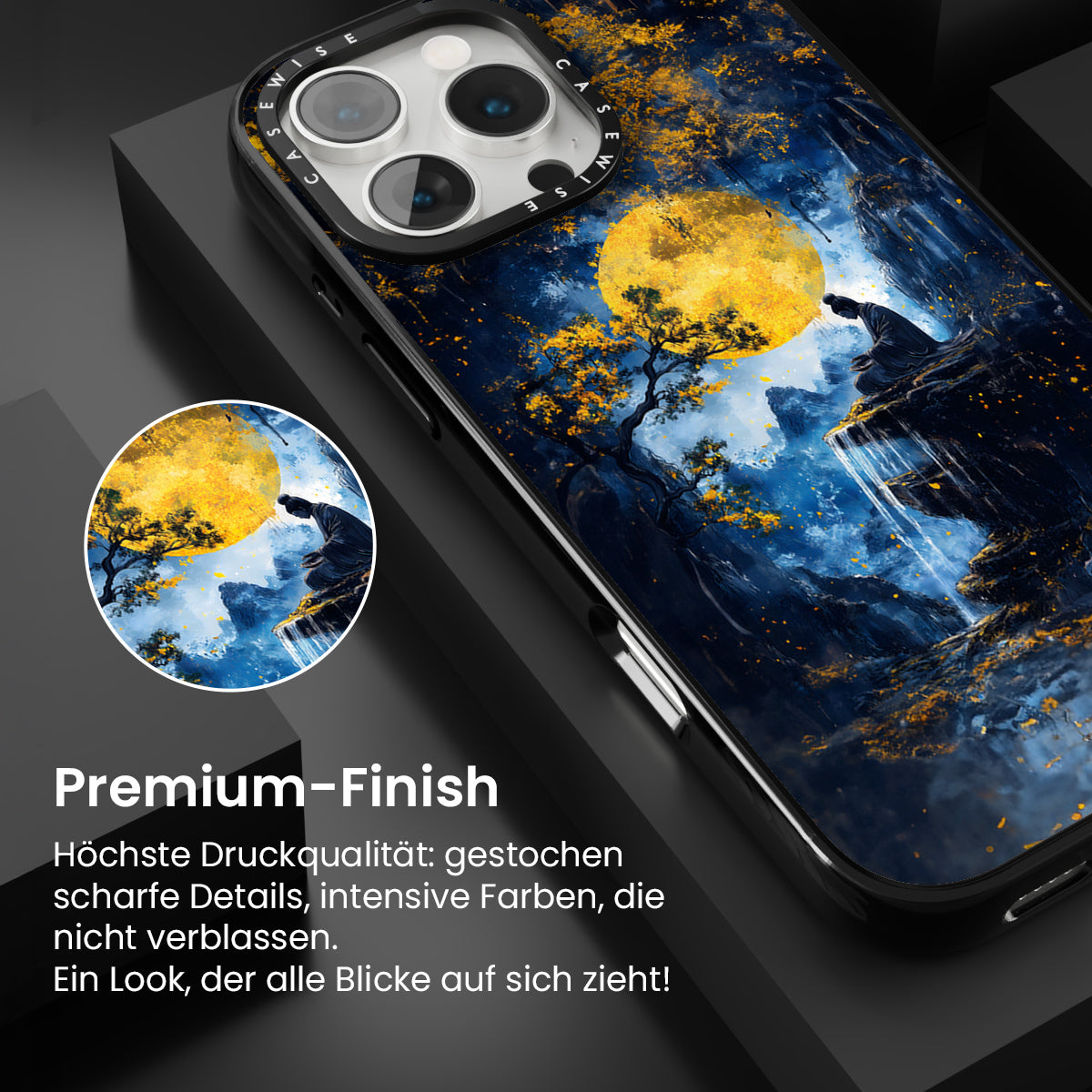 CASEWISE CASEWISE

Premium-Finish

Höchste Druckqualität: gestochen scharfe Details, intensive Farben, die nicht verblassen.
Ein Look, der alle Blicke auf sich zieht!