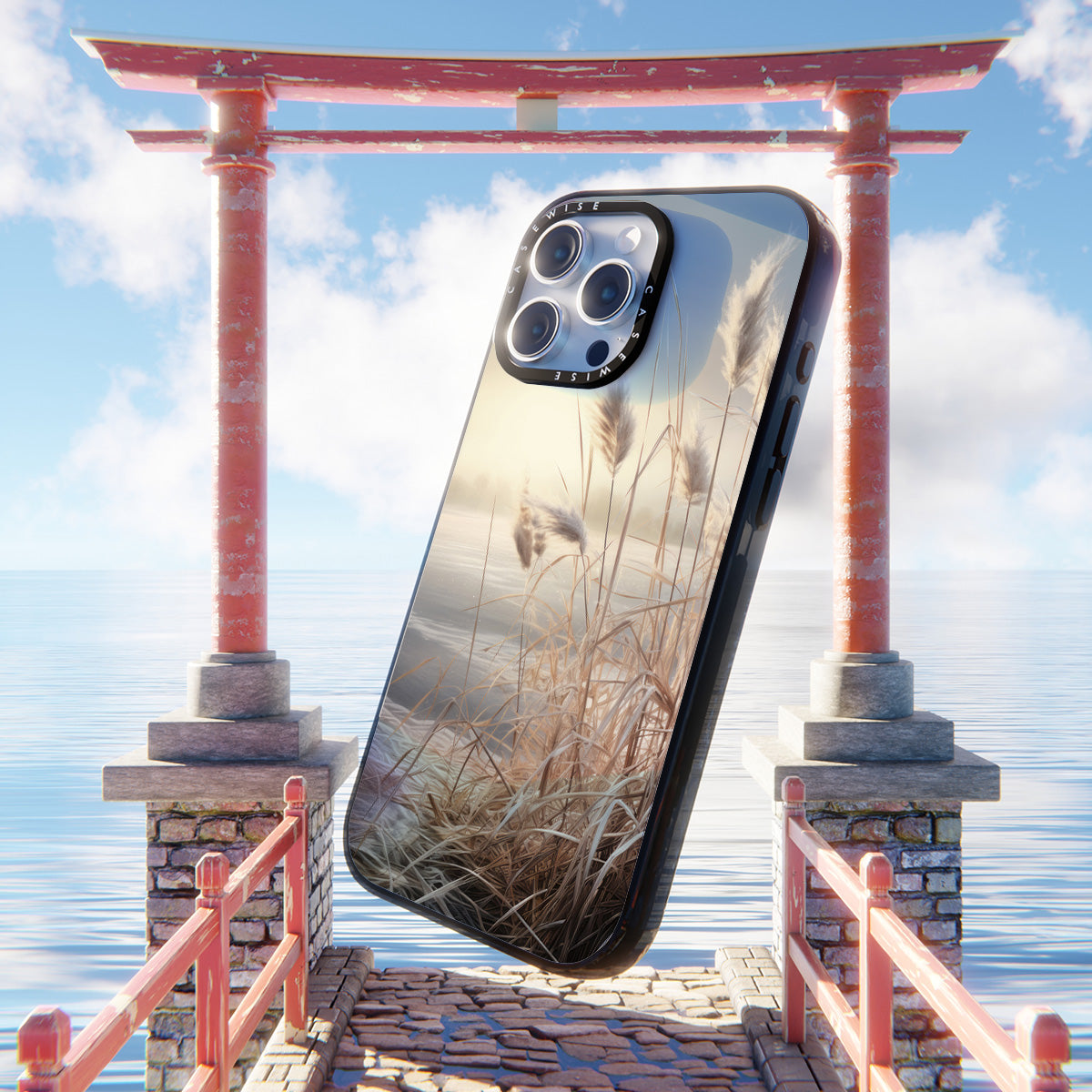 CASEWISE CASEWISE