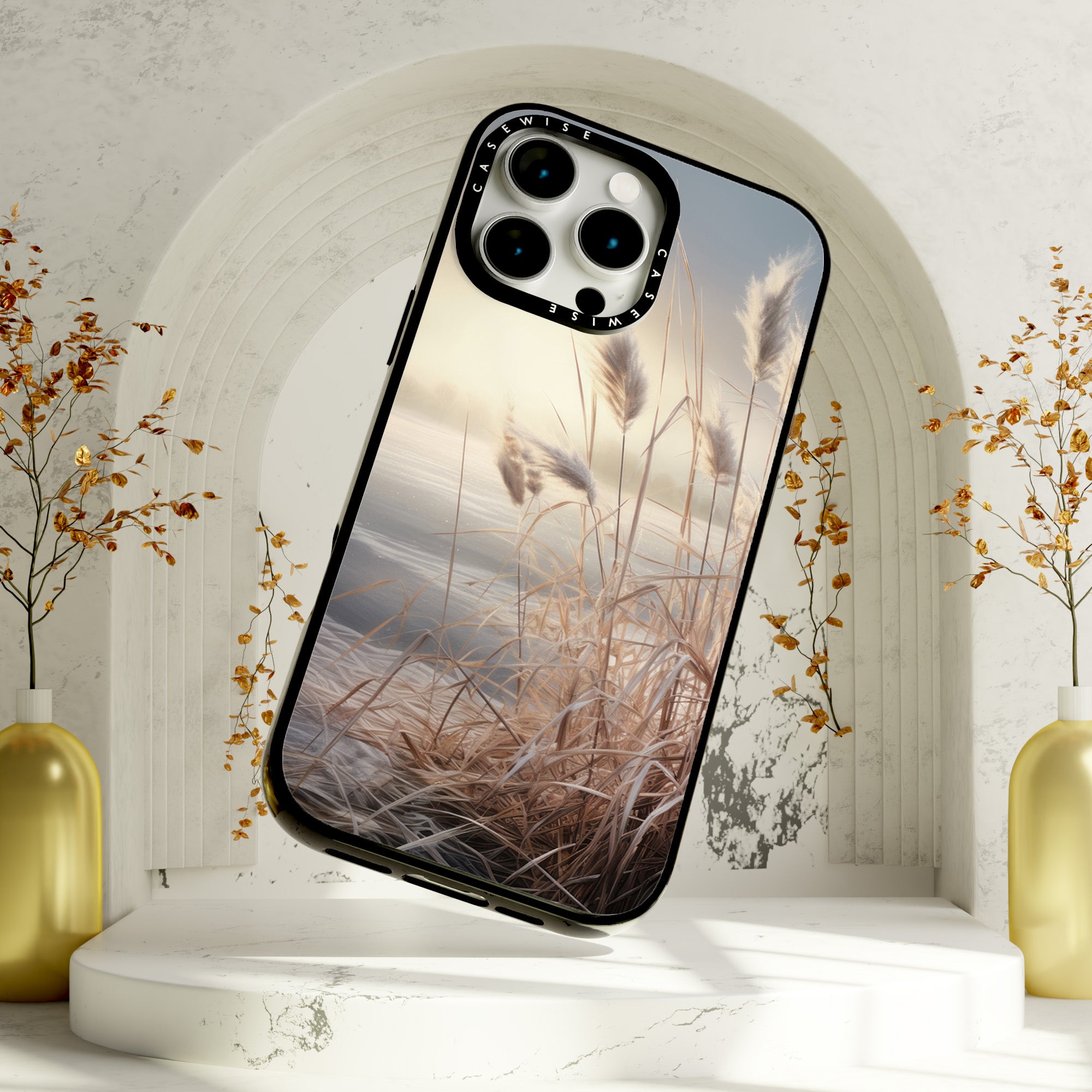 CASEWISE CASEWISE