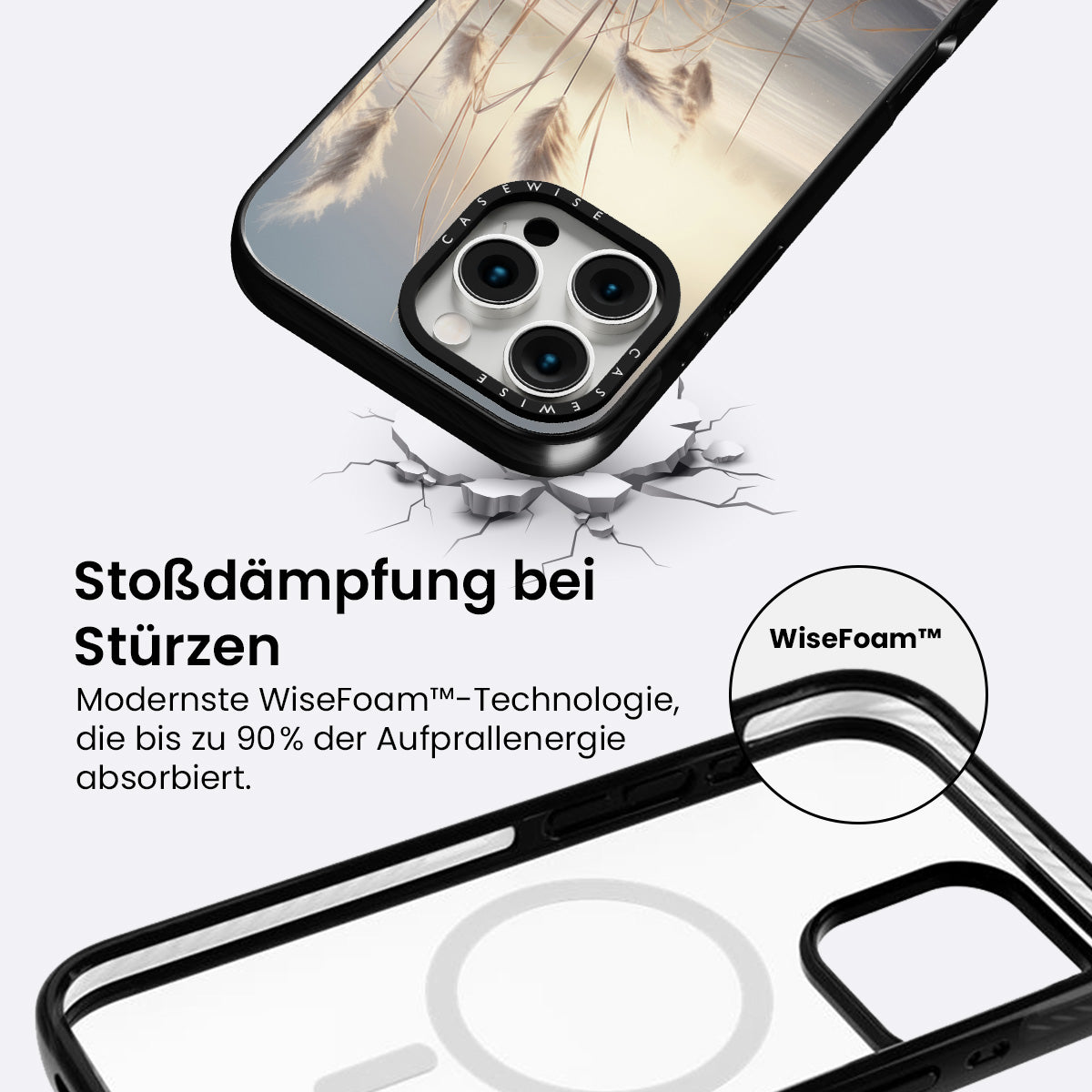 CASEWISE
CASEWISE

Stoßdämpfung bei Stürzen

Modernste WiseFoam™-Technologie, die bis zu 90% der Aufprallenergie absorbiert.

WiseFoam™