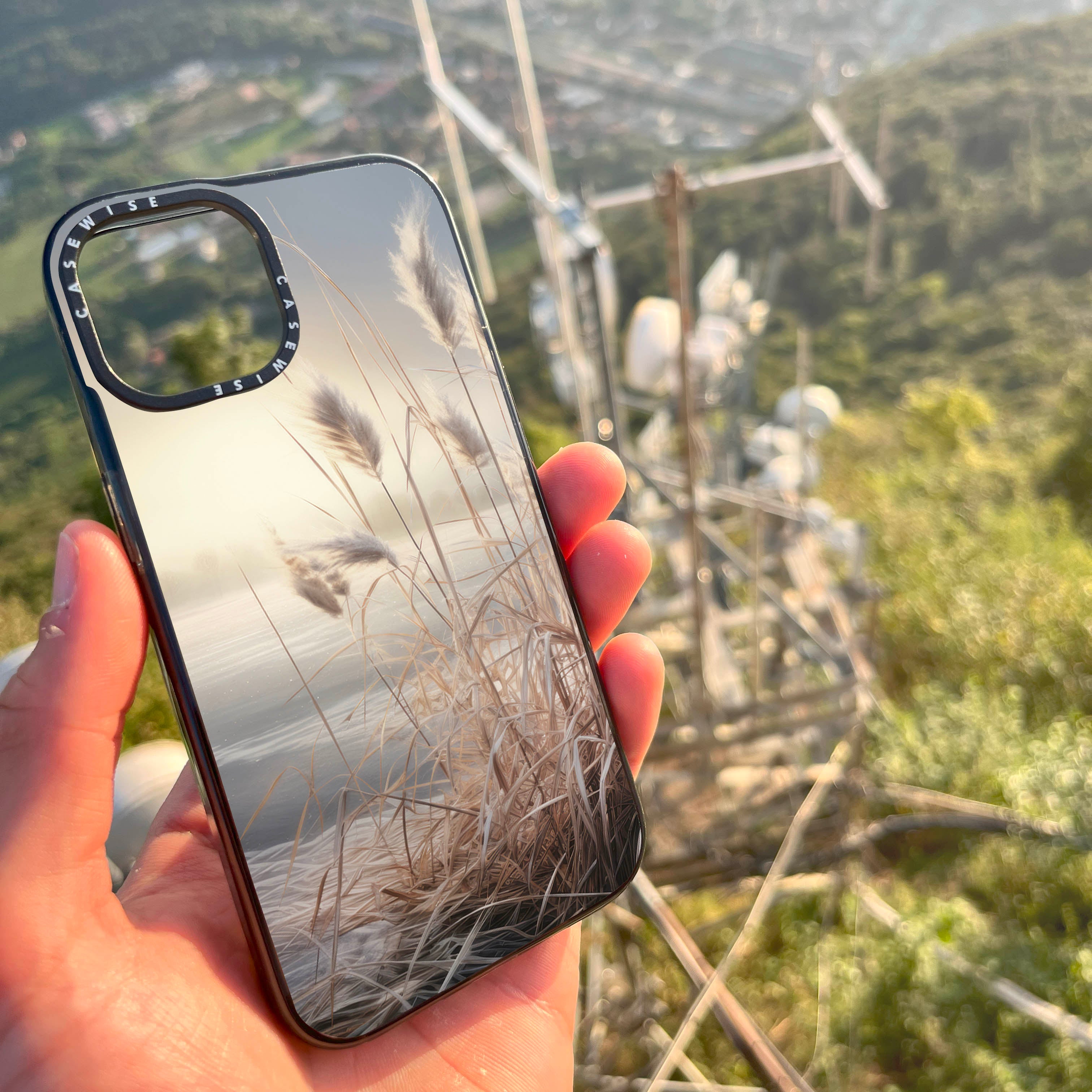 CASEWISE CASEWISE