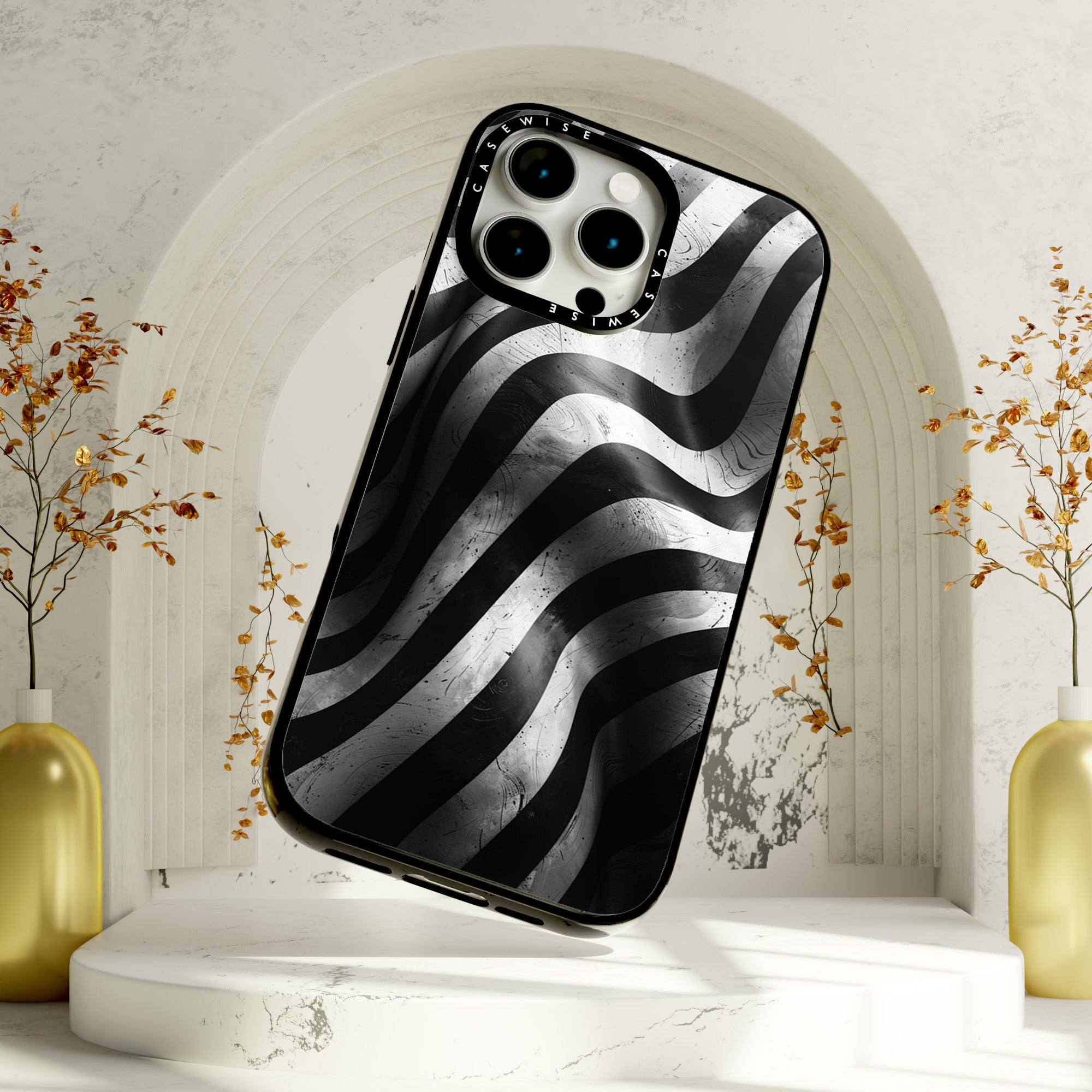 CASEWISE
CASEWISE