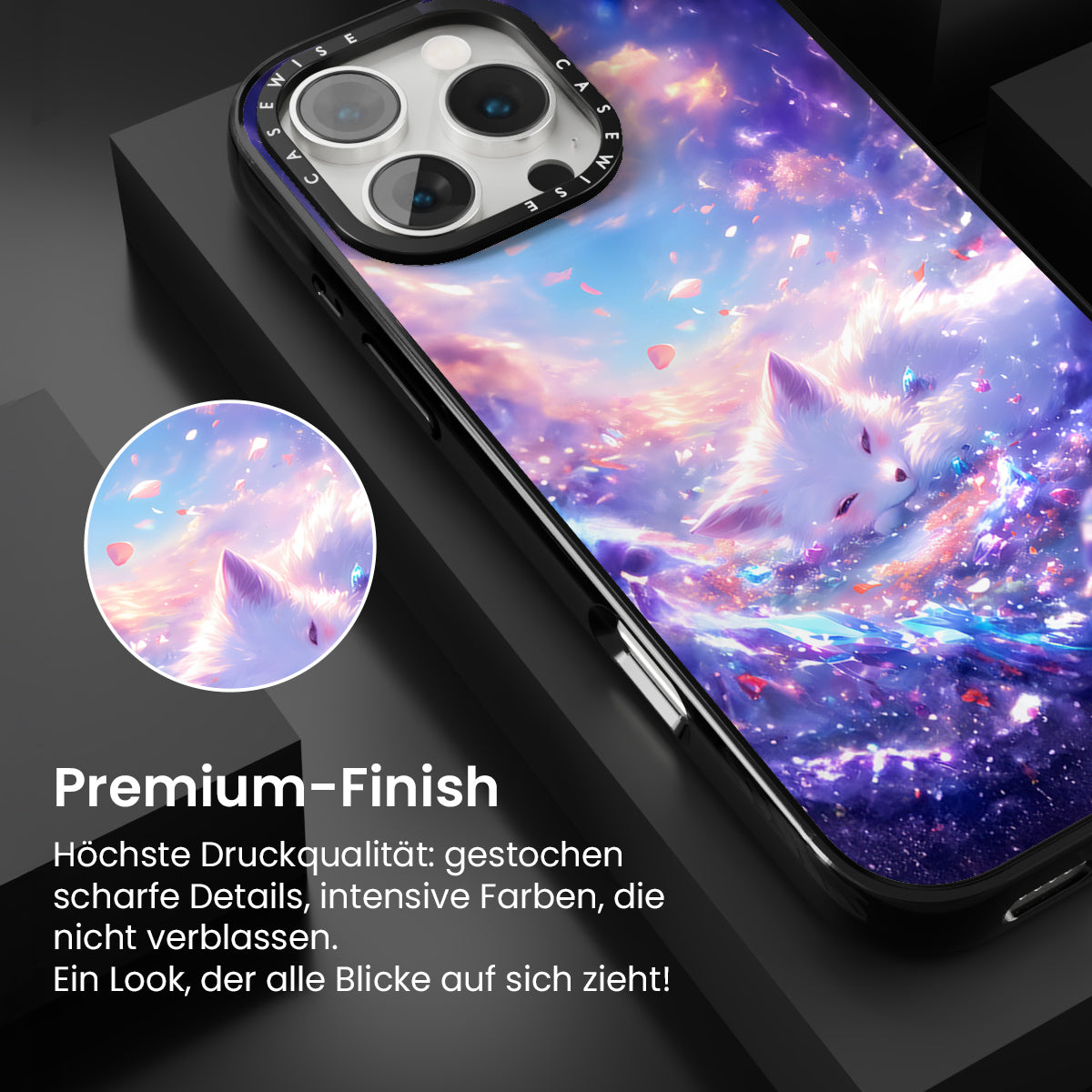 CASEWISE CASEWISE

Premium-Finish

Höchste Druckqualität: gestochen scharfe Details, intensive Farben, die nicht verblassen.
Ein Look, der alle Blicke auf sich zieht!